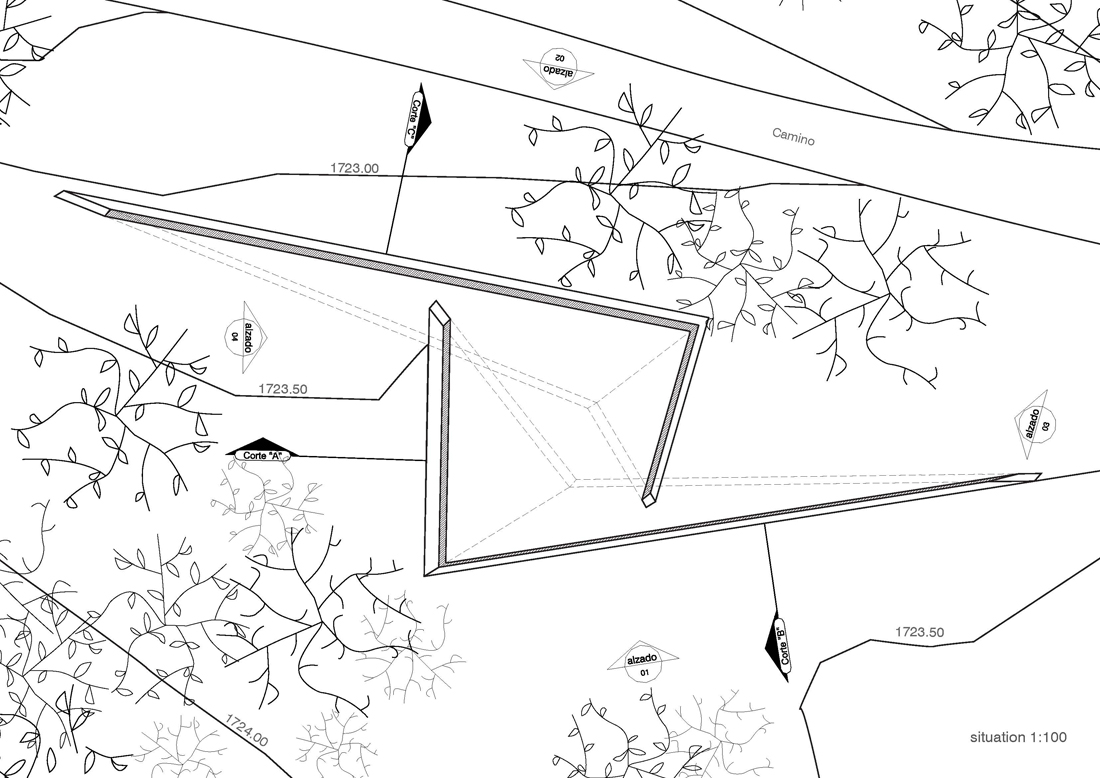 alzado
02

Corte "C"

Camino

1723.00

alzado
04

1723.50

Corte "A"

alzado
03

Corte "B"

1723.50

alzado
01

1724.00

situation 1:100