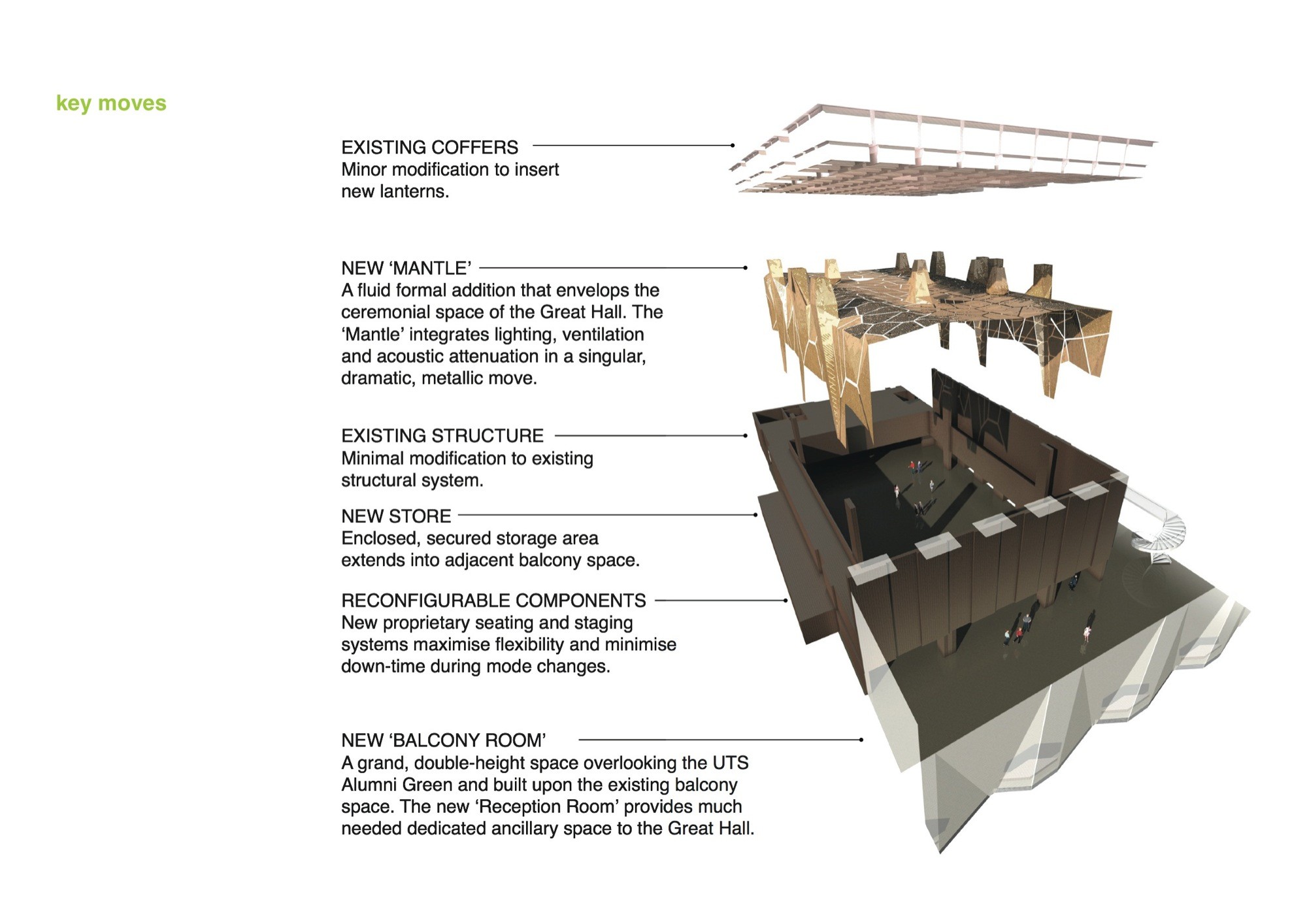 key moves

EXISTING COFFERS
Minor modification to insert new lanterns.

NEW ‘MANTLE’
A fluid formal addition that envelops the ceremonial space of the Great Hall. The ‘Mantle’ integrates lighting, ventilation and acoustic attenuation in a singular, dramatic, metallic move.

EXISTING STRUCTURE
Minimal modification to existing structural system.

NEW STORE
Enclosed, secured storage area extends into adjacent balcony space.

RECONFIGURABLE COMPONENTS
New proprietary seating and staging systems maximise flexibility and minimise down-time during mode changes.

NEW ‘BALCONY ROOM’
A grand, double-height space overlooking the UTS Alumni Green and built upon the existing balcony space. The new ‘Reception Room’ provides much needed dedicated ancillary space to the Great Hall.