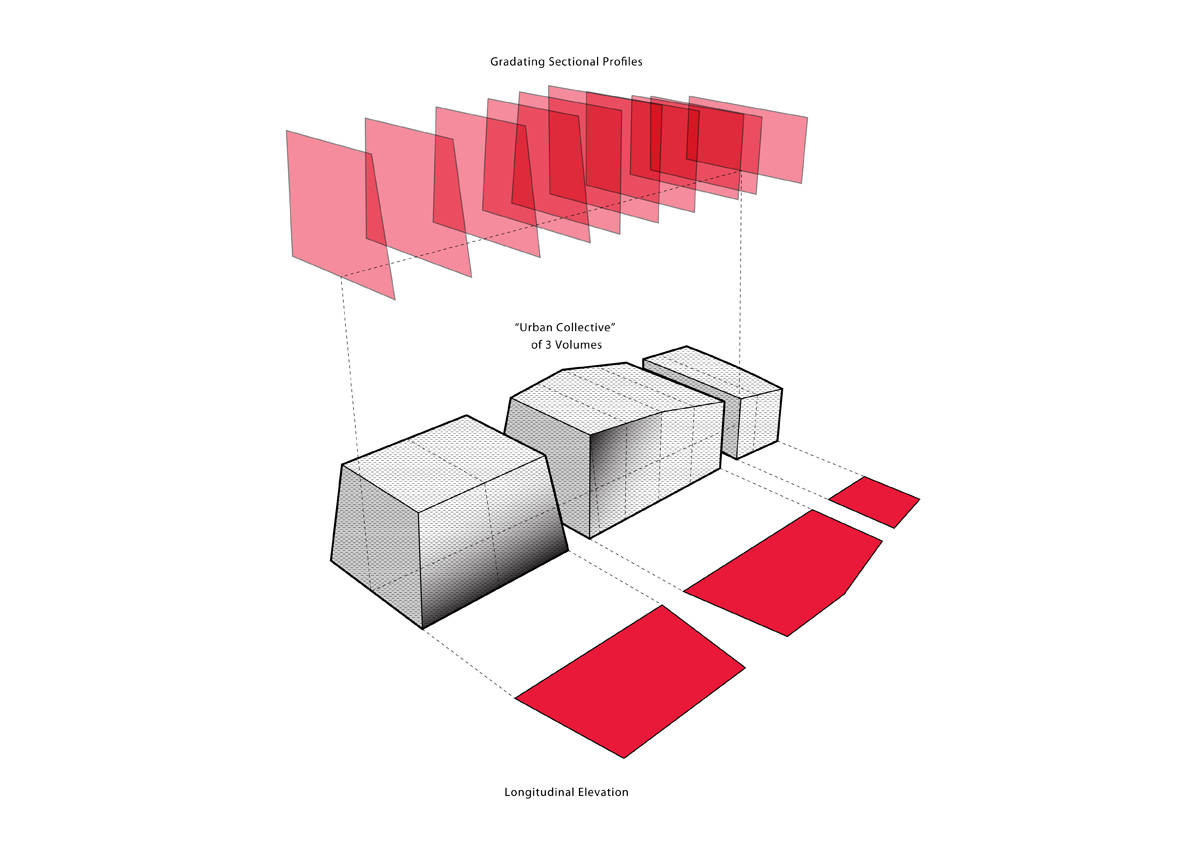 Gradating Sectional Profiles

"Urban Collective" of 3 Volumes

Longitudinal Elevation