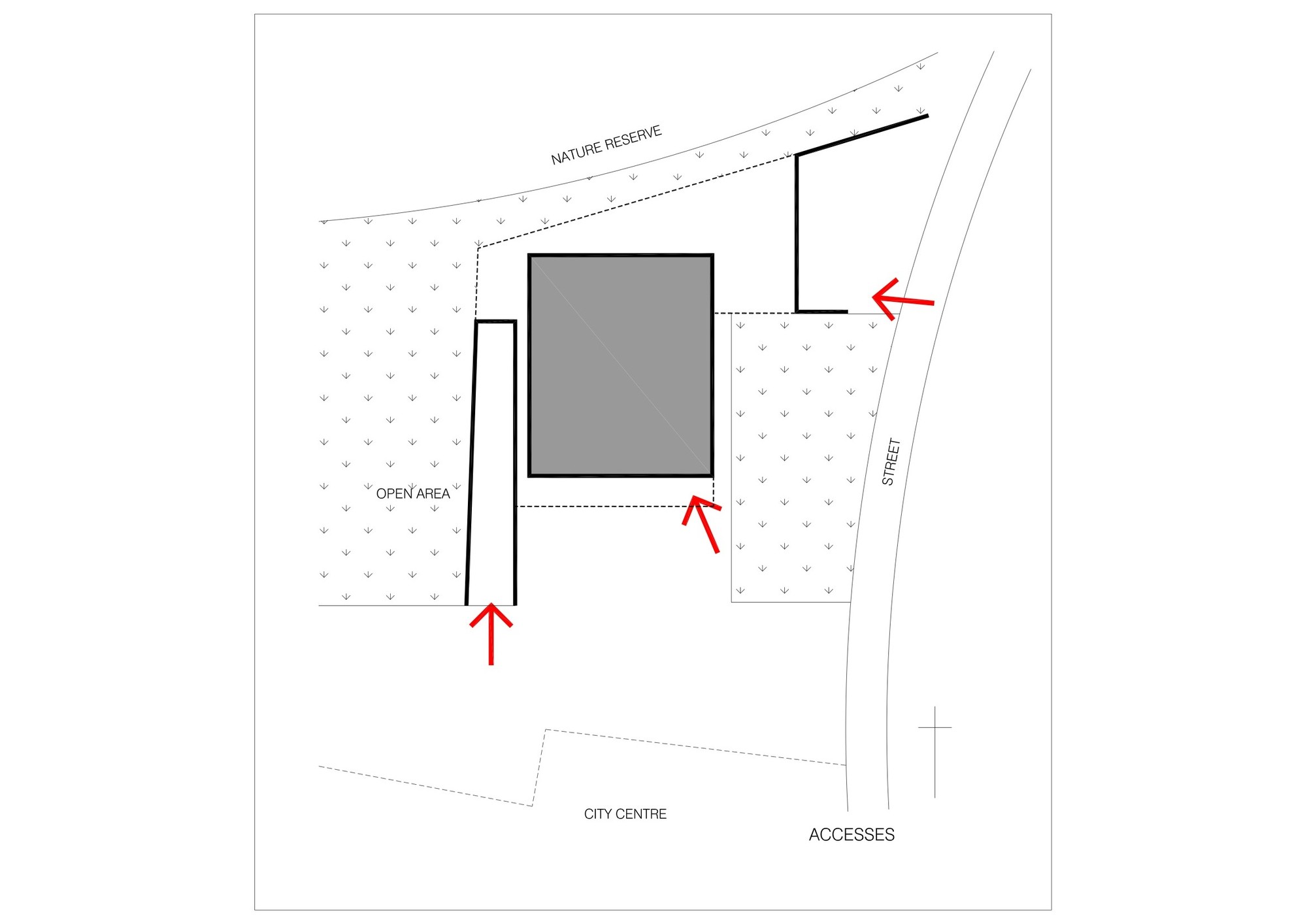 NATURE RESERVE

OPEN AREA

STREET

CITY CENTRE

ACCESSES