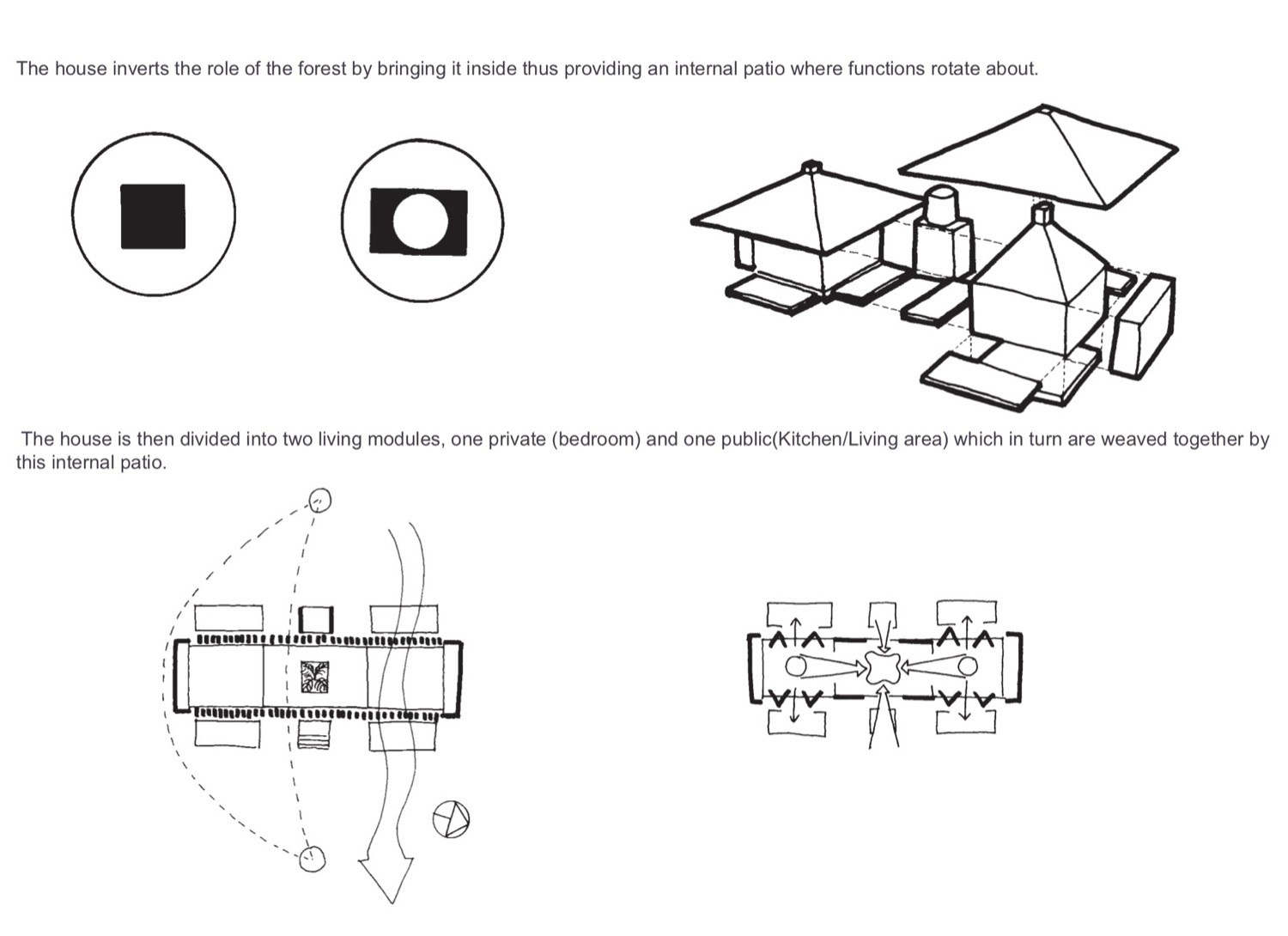 The house inverts the role of the forest by bringing it inside thus providing an internal patio where functions rotate about.

The house is then divided into two living modules, one private (bedroom) and one public(Kitchen/Living area) which in turn are weaved together by this internal patio.