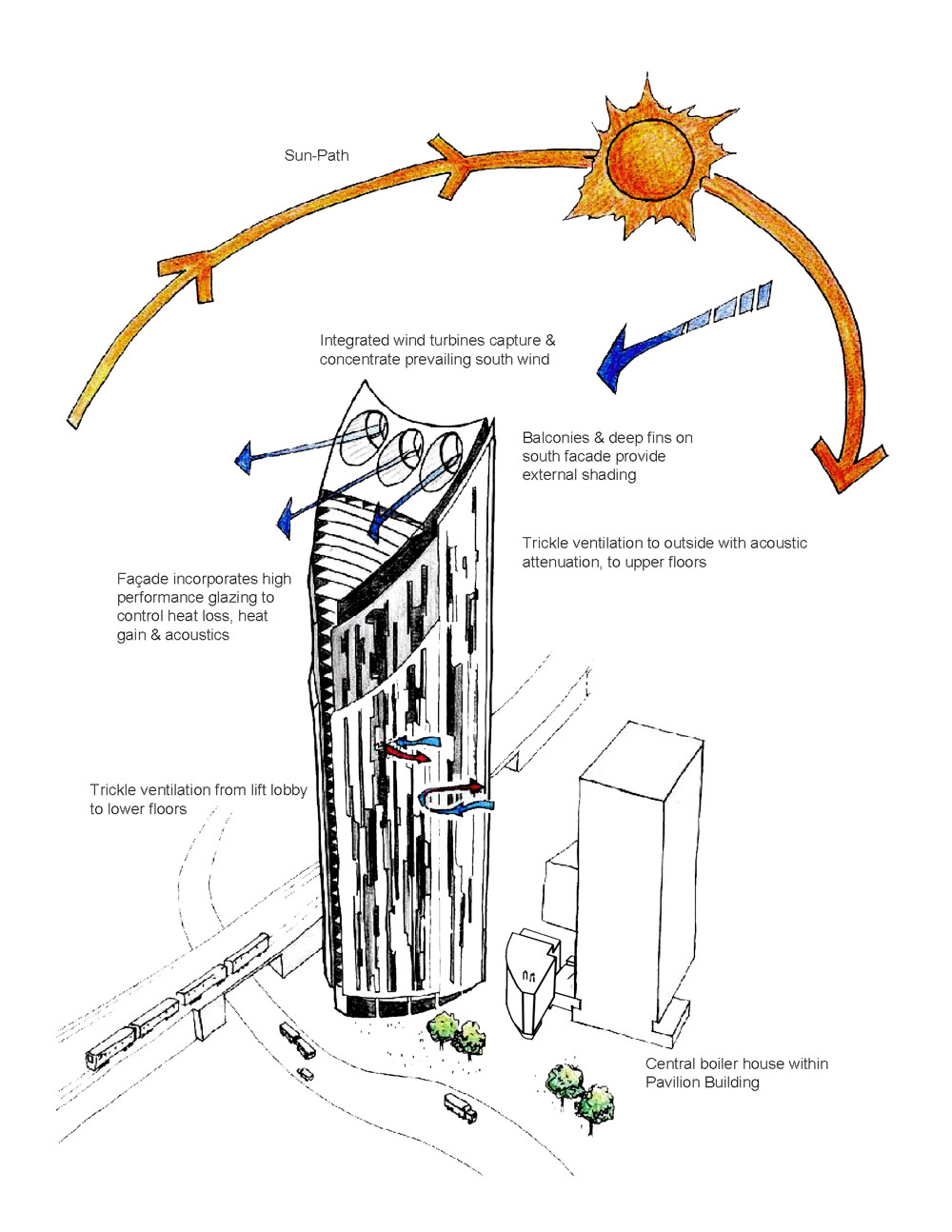 Sun-Path

Integrated wind turbines capture & concentrate prevailing south wind

Balconies & deep fins on south facade provide external shading

Trickle ventilation to outside with acoustic attenuation, to upper floors

Façade incorporates high performance glazing to control heat loss, heat gain & acoustics

Trickle ventilation from lift lobby to lower floors

Central boiler house within Pavilion Building