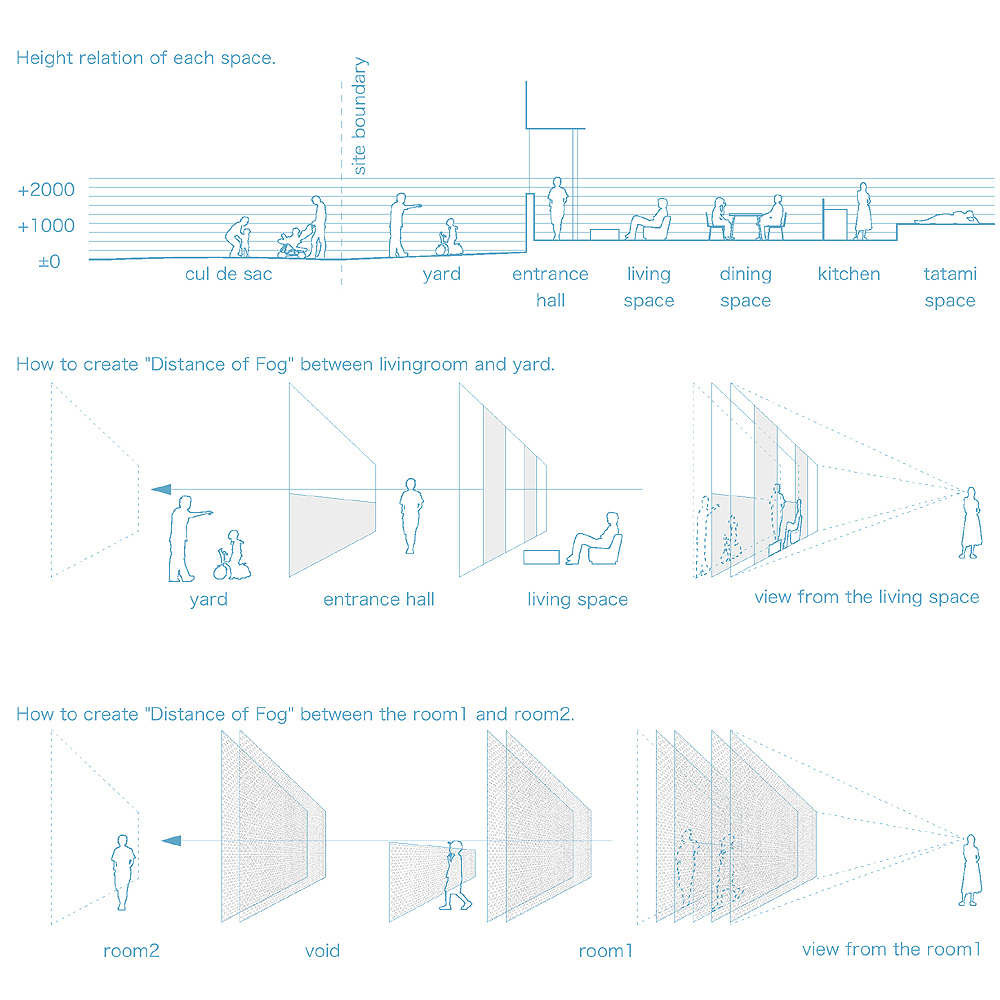 Height relation of each space.

site boundary

+2000
+1000
±0

cul de sac
yard
entrance hall
living space
dining space
kitchen
tatami space

How to create "Distance of Fog" between livingroom and yard.

yard
entrance hall
living space
view from the living space

How to create "Distance of Fog" between the room1 and room2.

room2
void
room1
view from the room1