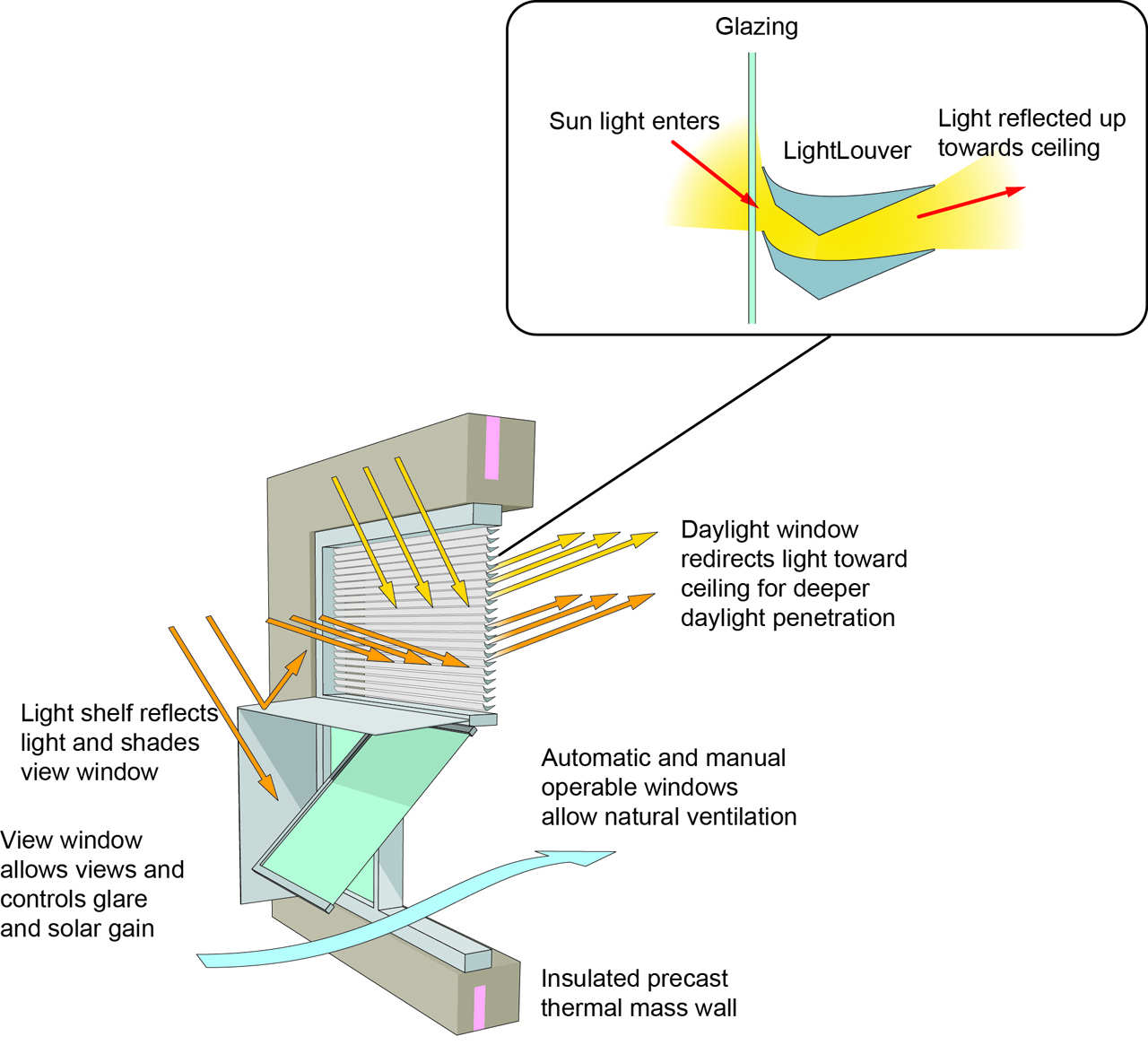 Glazing

Sun light enters

LightLouver

Light reflected up towards ceiling

Daylight window redirects light toward ceiling for deeper daylight penetration

Light shelf reflects light and shades view window

Automatic and manual operable windows allow natural ventilation

View window allows views and controls glare and solar gain

Insulated precast thermal mass wall