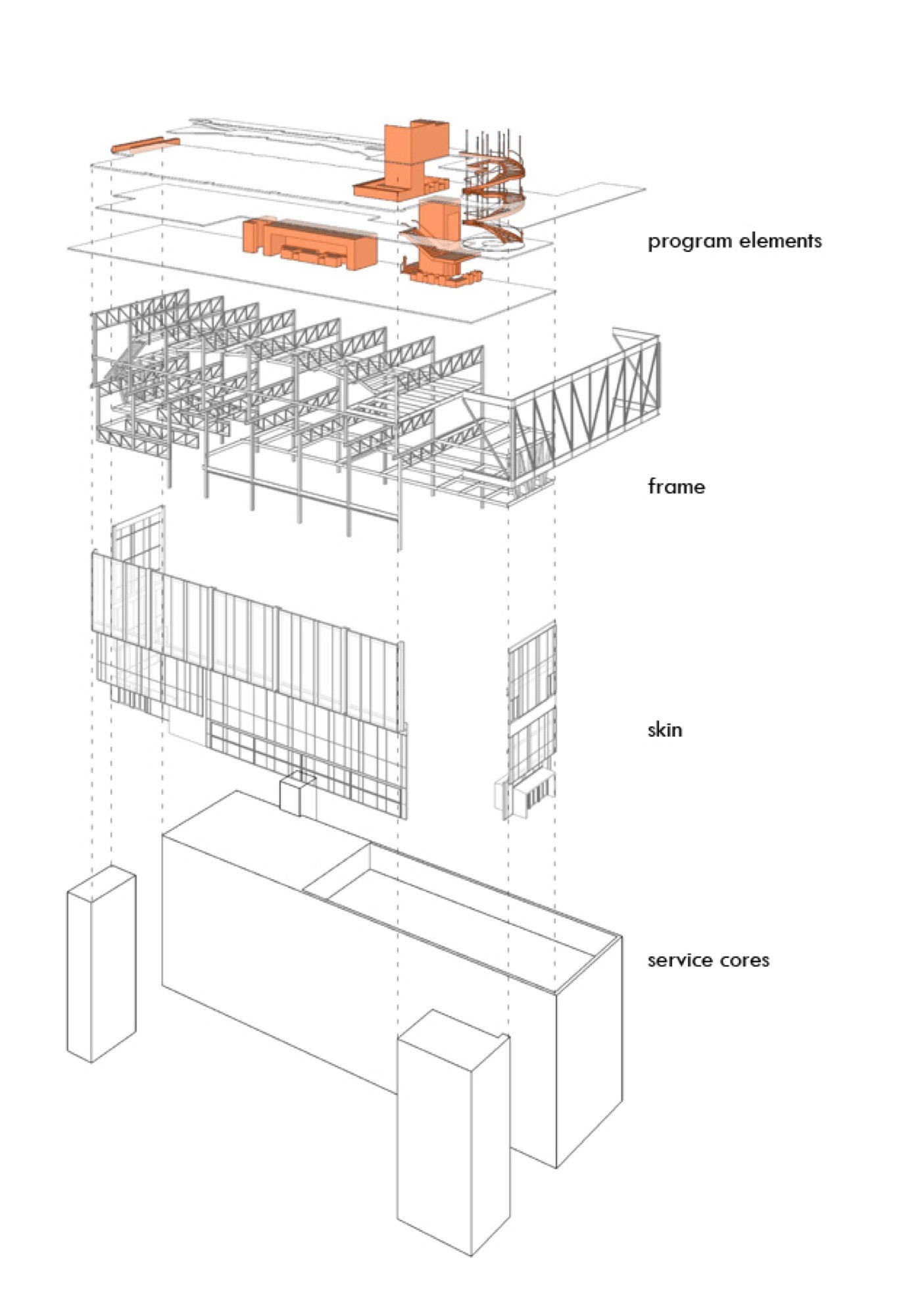 program elements

frame

skin

service cores