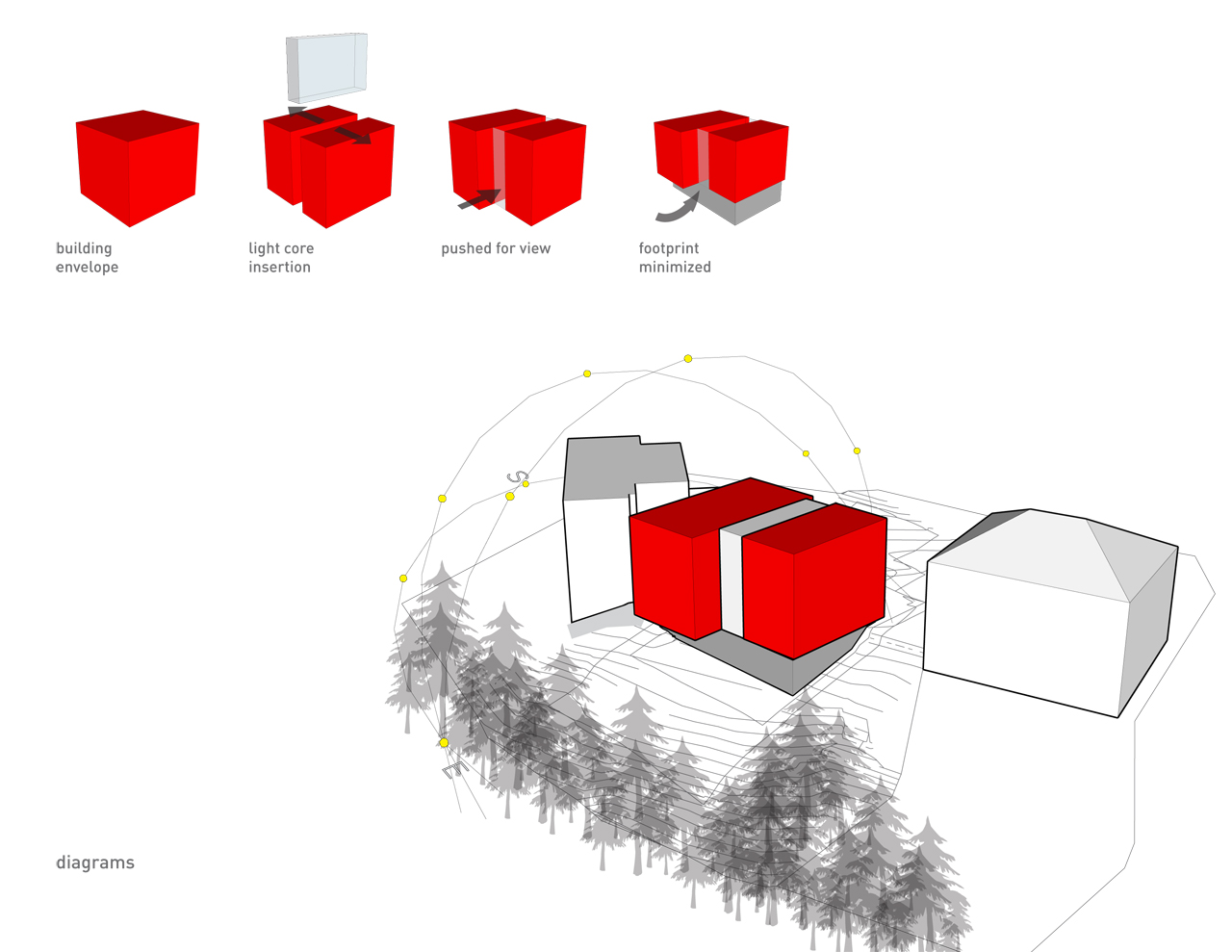 building envelope

light core insertion

pushed for view

footprint minimized

S

E

diagrams