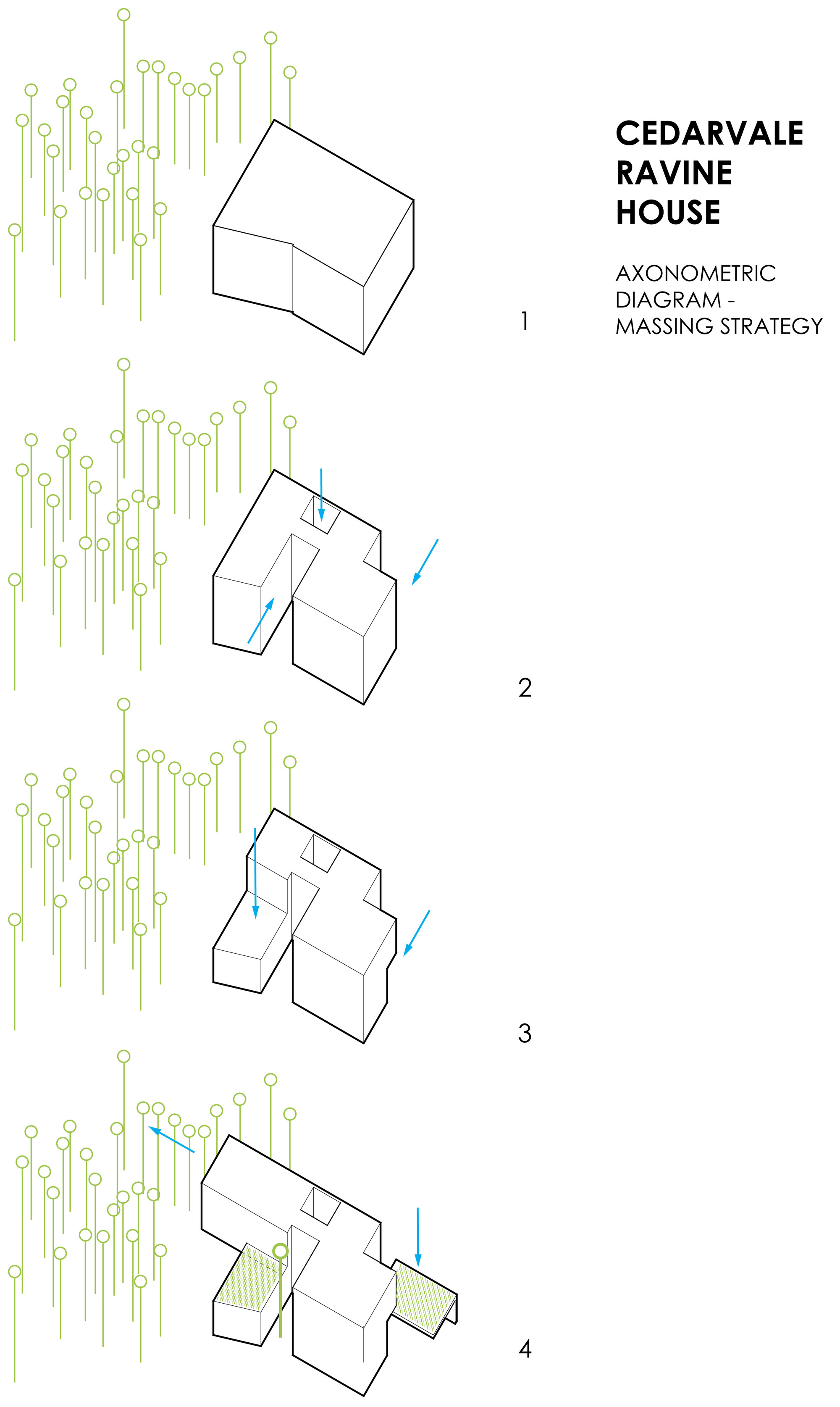 CEDARVALE RAVINE HOUSE

AXONOMETRIC DIAGRAM - MASSING STRATEGY

1

2

3

4