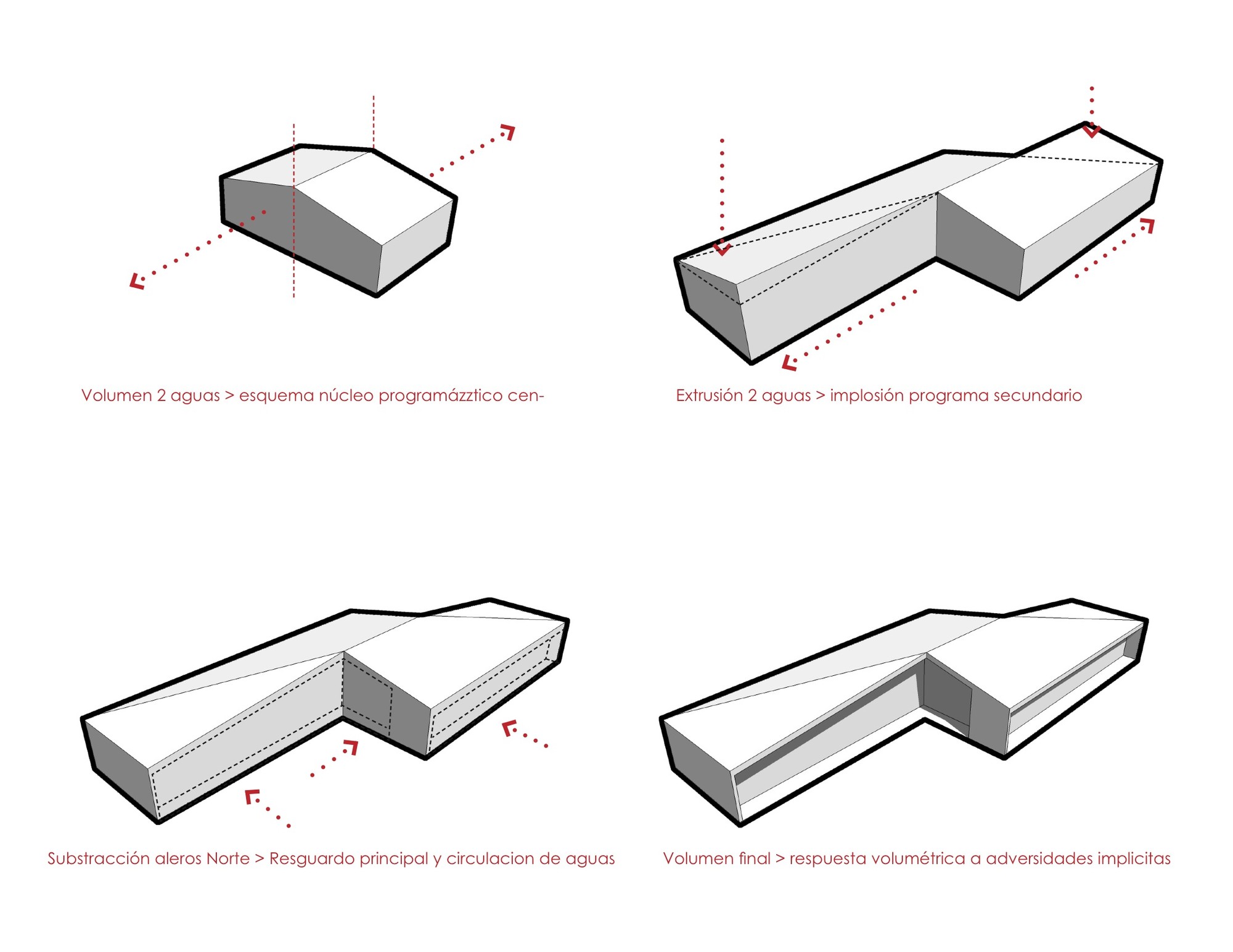 Volumen 2 aguas > esquema núcleo programázztico cen-

Extrusión 2 aguas > implosión programa secundario

Substracción aleros Norte > Resguardo principal y circulacion de aguas

Volumen final > respuesta volumétrica a adversidades implicitas