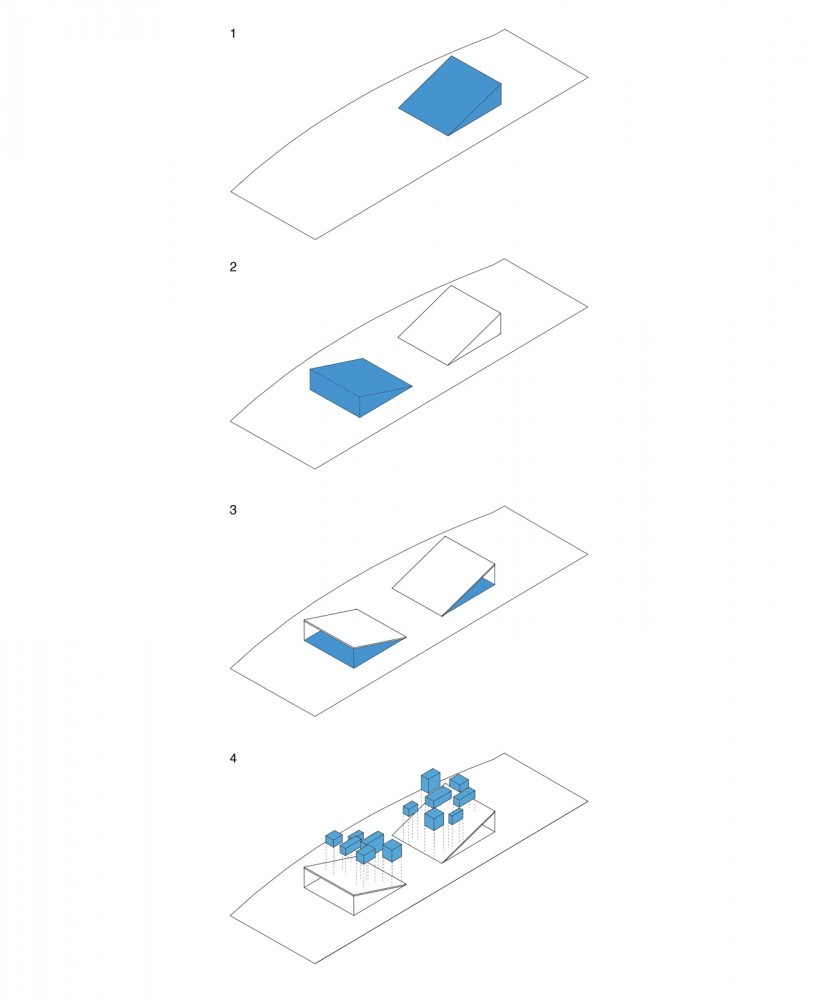 1

2

3

4