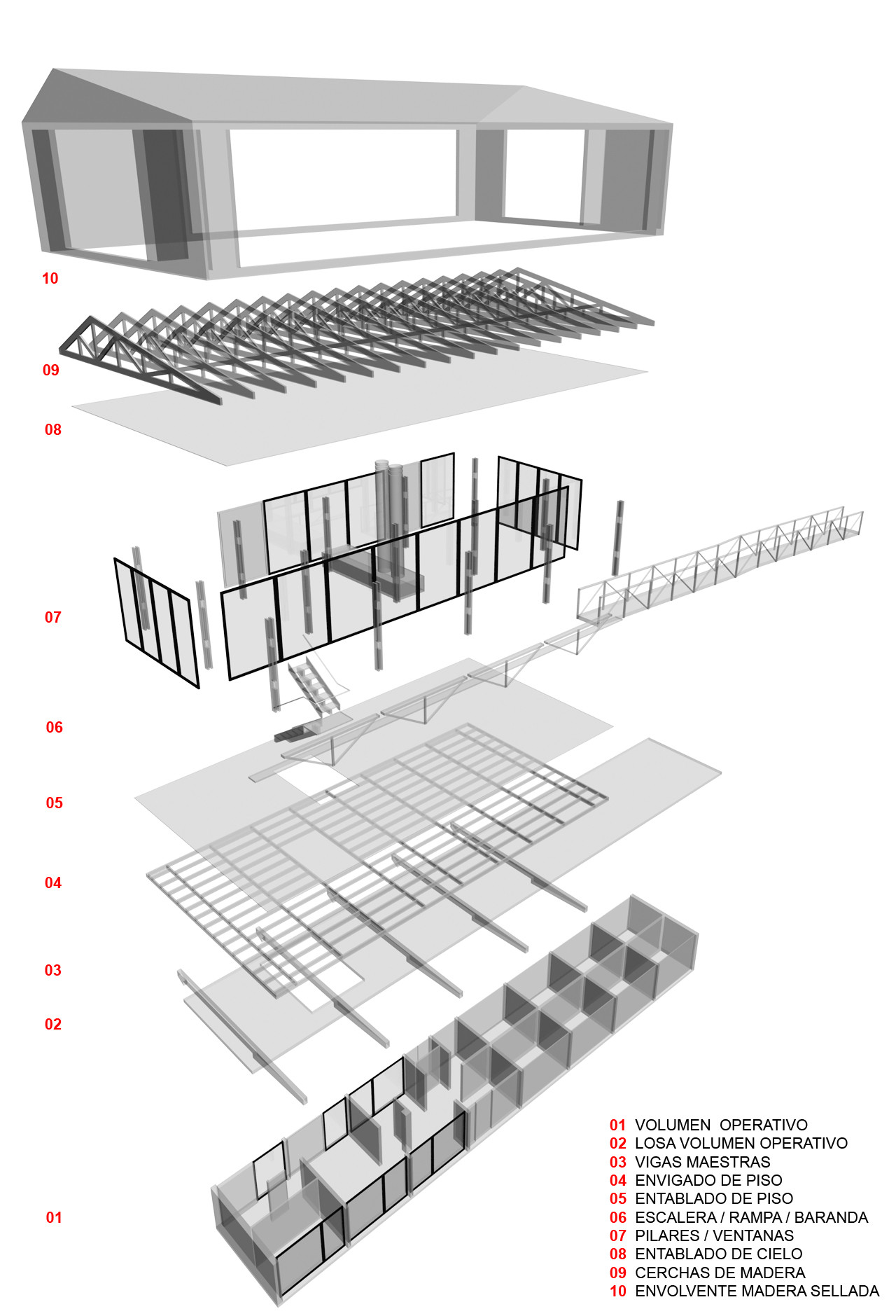 10

09

08

07

06

05

04

03

02

01

01 VOLUMEN OPERATIVO
02 LOSA VOLUMEN OPERATIVO
03 VIGAS MAESTRAS
04 ENVIGADO DE PISO
05 ENTABLADO DE PISO
06 ESCALERA / RAMPA / BARANDA
07 PILARES / VENTANAS
08 ENTABLADO DE CIELO
09 CERCHAS DE MADERA
10 ENVOLVENTE MADERA SELLADA