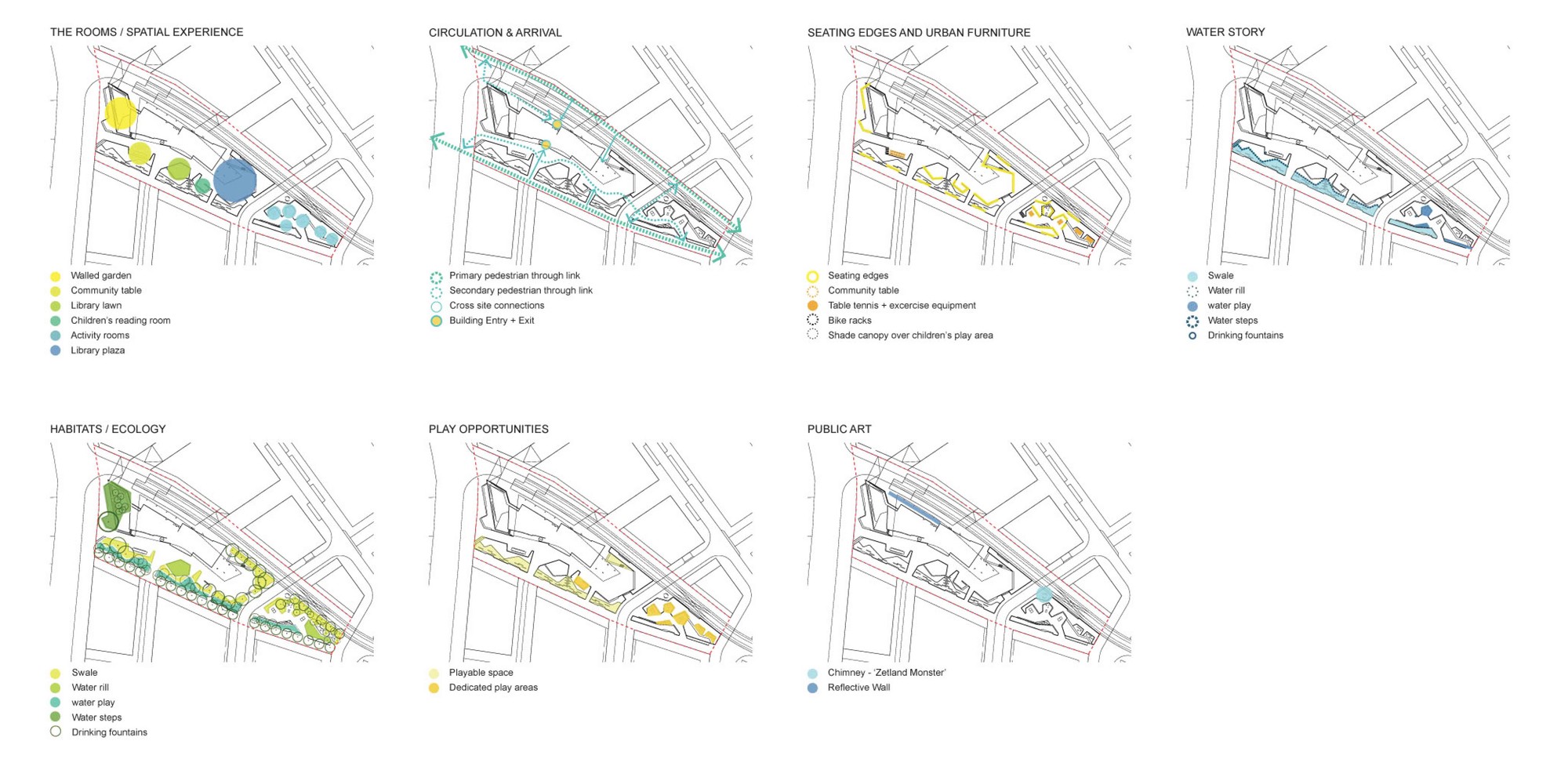 THE ROOMS / SPATIAL EXPERIENCE

Walled garden
Community table
Library lawn
Children's reading room
Activity rooms
Library plaza

CIRCULATION & ARRIVAL

Primary pedestrian through link
Secondary pedestrian through link
Cross site connections
Building Entry + Exit

SEATING EDGES AND URBAN FURNITURE

Seating edges
Community table
Table tennis + excercise equipment
Bike racks
Shade canopy over children's play area

WATER STORY

Swale
Water rill
water play
Water steps
Drinking fountains

HABITATS / ECOLOGY

Swale
Water rill
water play
Water steps
Drinking fountains

PLAY OPPORTUNITIES

Playable space
Dedicated play areas

PUBLIC ART

Chimney - 'Zetland Monster'
Reflective Wall