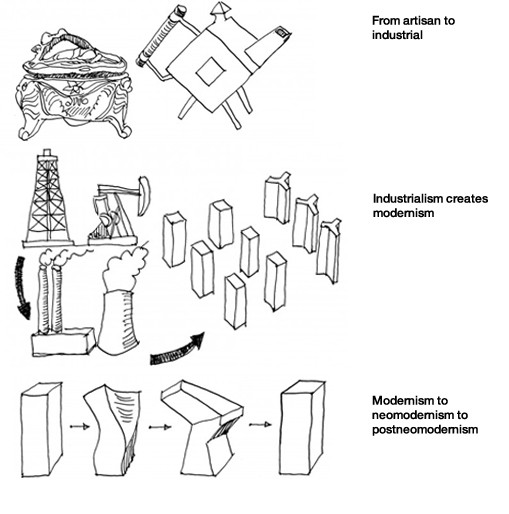 From artisan to industrial

Industrialism creates modernism

Modernism to neomodernism to postneomodernism