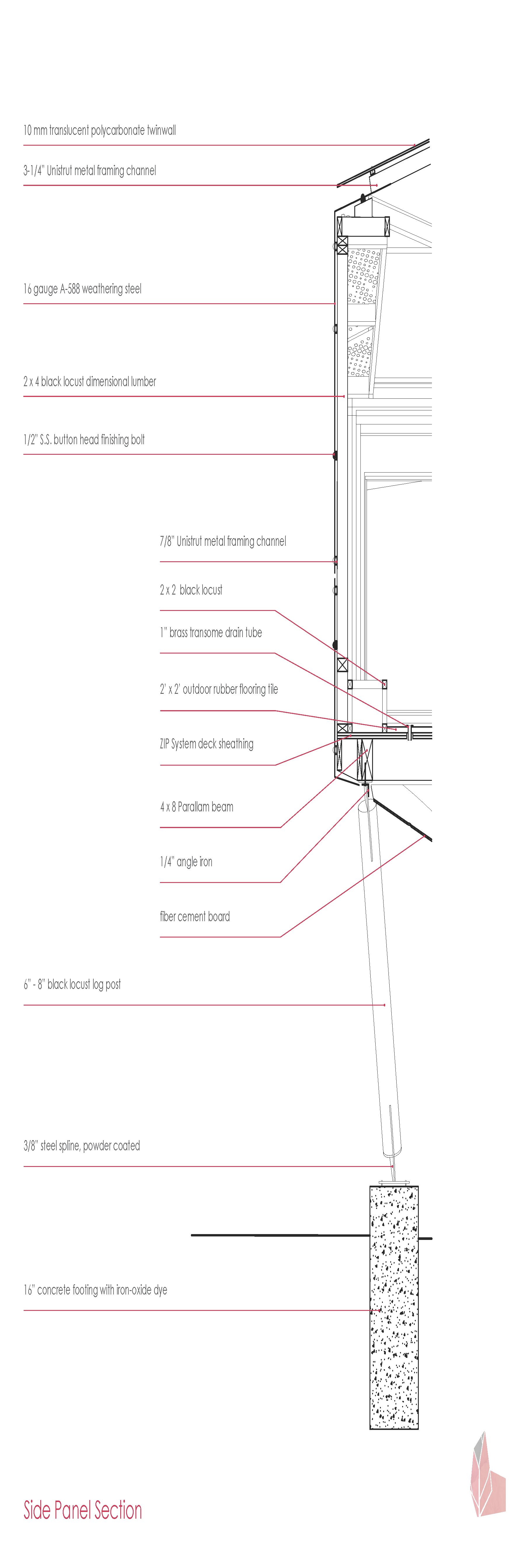 10 mm translucent polycarbonate twinwall

3-1/4" Unistrut metal framing channel

16 gauge A-588 weathering steel

2 x 4 black locust dimensional lumber

1/2" S.S. button head finishing bolt

7/8" Unistrut metal framing channel

2 x 2 black locust

1" brass transome drain tube

2' x 2' outdoor rubber flooring tile

ZIP System deck sheathing

4 x 8 Parallam beam

1/4" angle iron

fiber cement board

6" - 8" black locust log post

3/8" steel spline, powder coated

16" concrete footing with iron-oxide dye

Side Panel Section