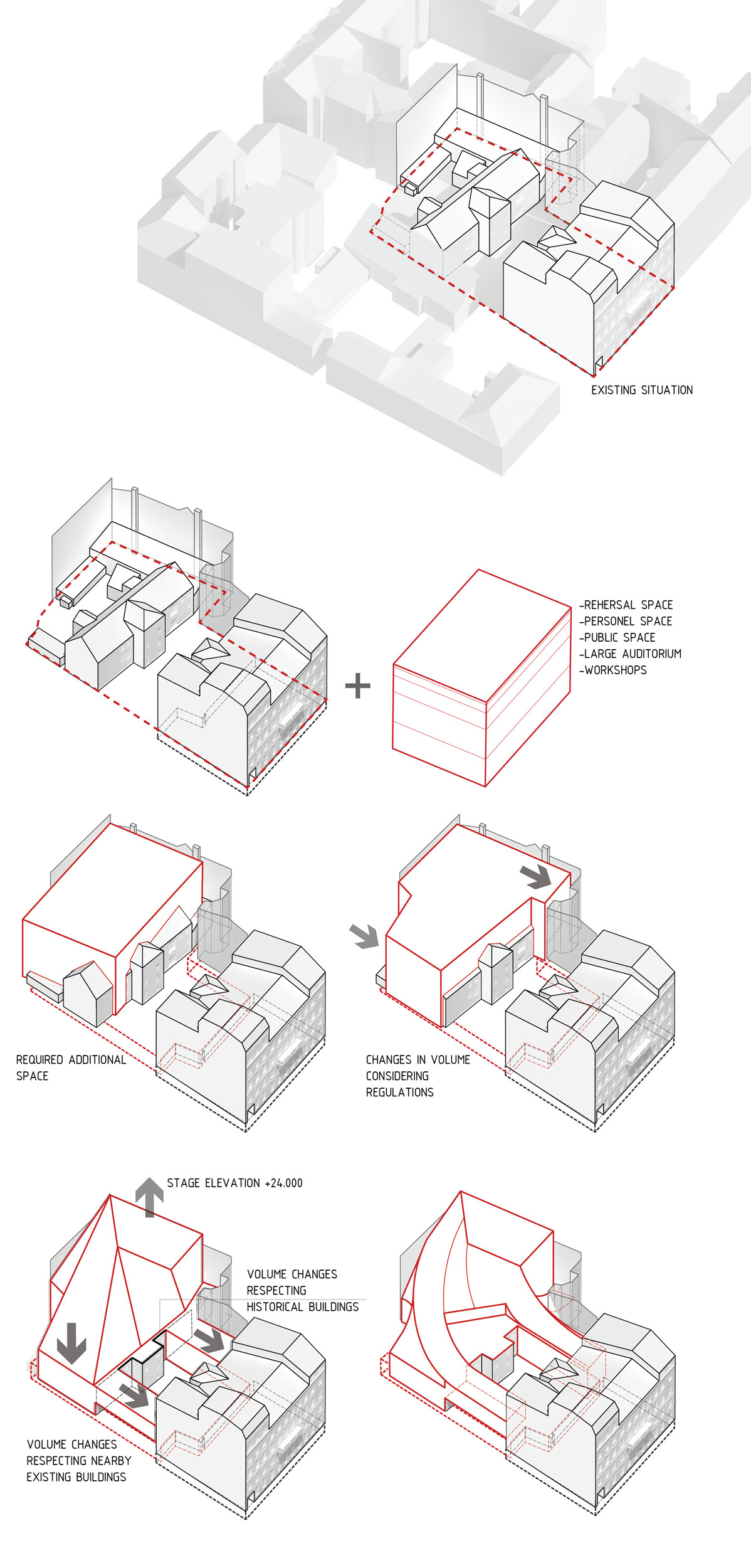 EXISTING SITUATION

+

-REHERSAL SPACE
-PERSONEL SPACE
-PUBLIC SPACE
-LARGE AUDITORIUM
-WORKSHOPS

REQUIRED ADDITIONAL SPACE

CHANGES IN VOLUME CONSIDERING REGULATIONS

STAGE ELEVATION +24.000

VOLUME CHANGES RESPECTING HISTORICAL BUILDINGS

VOLUME CHANGES RESPECTING NEARBY EXISTING BUILDINGS