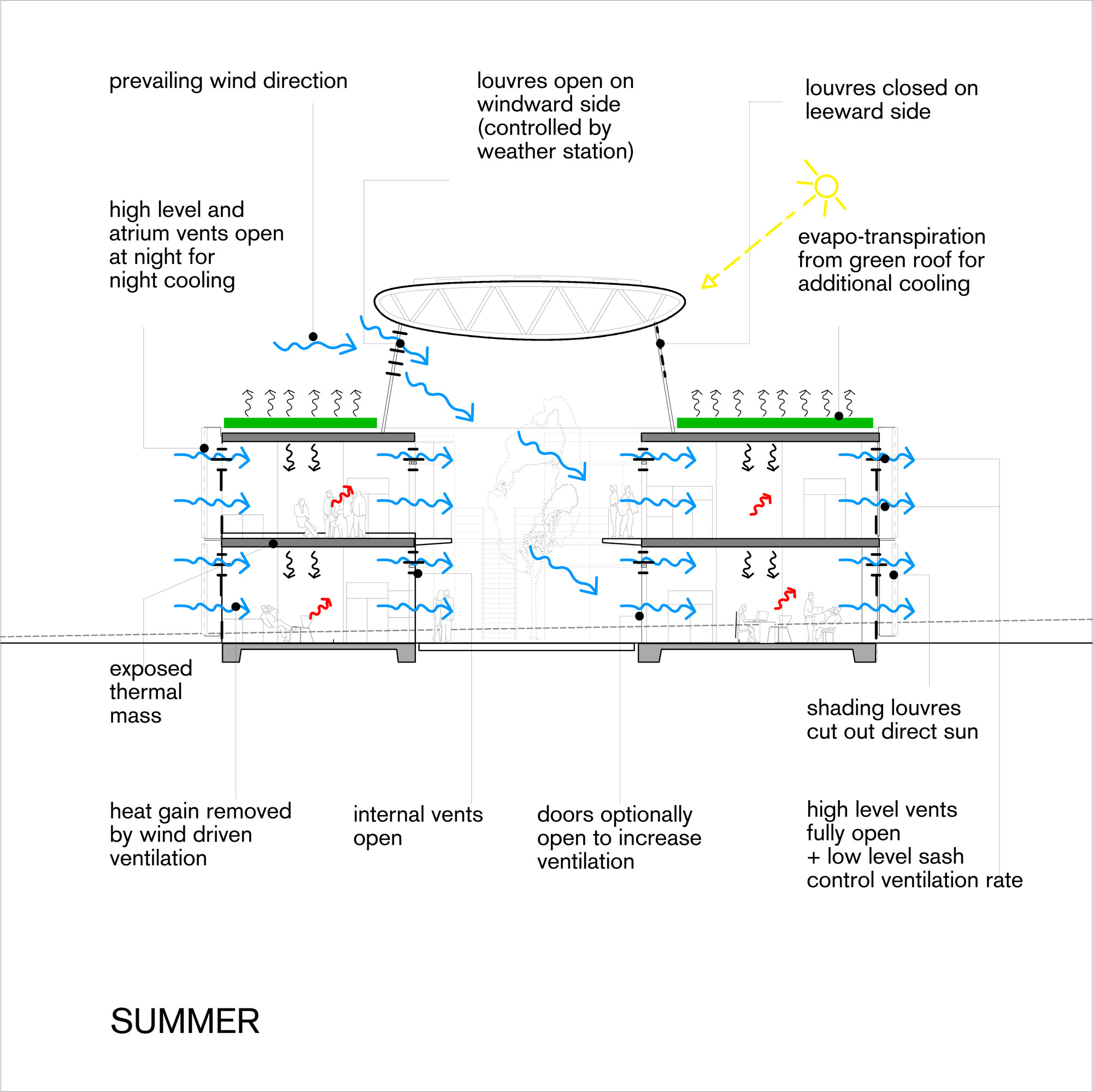 prevailing wind direction

louvres open on windward side (controlled by weather station)

louvres closed on leeward side

high level and atrium vents open at night for night cooling

evapo-transpiration from green roof for additional cooling

exposed thermal mass

shading louvres cut out direct sun

heat gain removed by wind driven ventilation

internal vents open

doors optionally open to increase ventilation

high level vents fully open + low level sash control ventilation rate

SUMMER