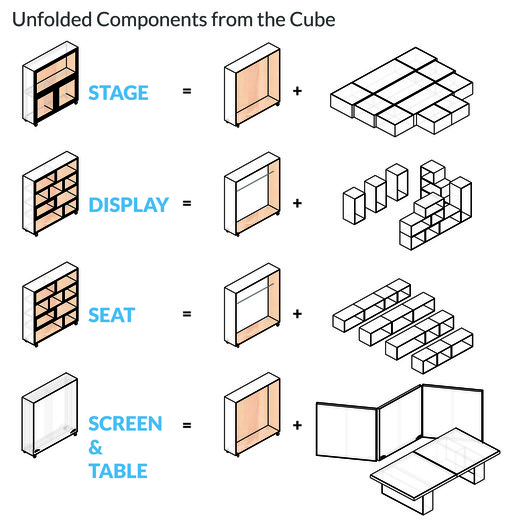 Unfolded Components from the Cube

STAGE = +

DISPLAY = +

SEAT = +

SCREEN & TABLE = +