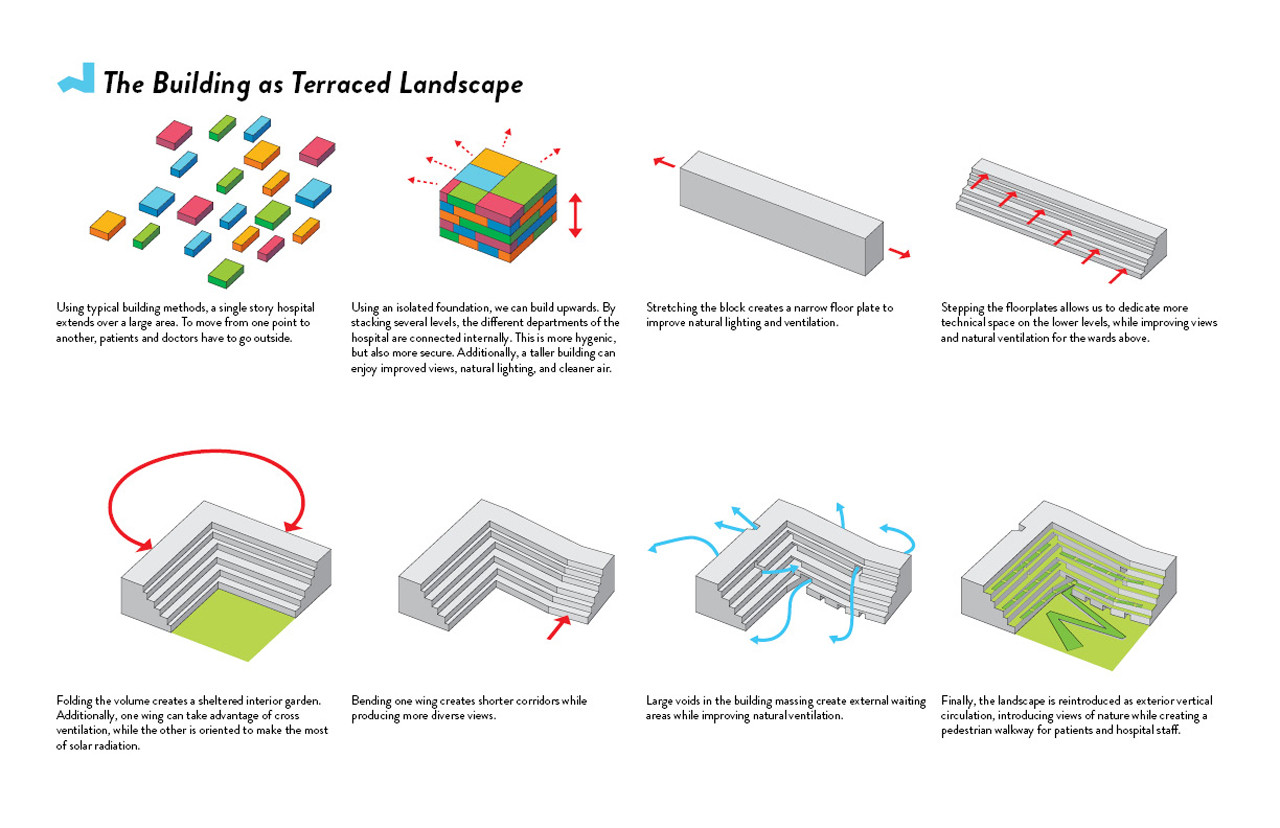 The Building as Terraced Landscape

Using typical building methods, a single story hospital extends over a large area. To move from one point to another, patients and doctors have to go outside.

Using an isolated foundation, we can build upwards. By stacking several levels, the different departments of the hospital are connected internally. This is more hygenic, but also more secure. Additionally, a taller building can enjoy improved views, natural lighting, and cleaner air.

Stretching the block creates a narrow floor plate to improve natural lighting and ventilation.

Stepping the floorplates allows us to dedicate more technical space on the lower levels, while improving views and natural ventilation for the wards above.

Folding the volume creates a sheltered interior garden. Additionally, one wing can take advantage of cross ventilation, while the other is oriented to make the most of solar radiation.

Bending one wing creates shorter corridors while producing more diverse views.

Large voids in the building massing create external waiting areas while improving natural ventilation.

Finally, the landscape is reintroduced as exterior vertical circulation, introducing views of nature while creating a pedestrian walkway for patients and hospital staff.