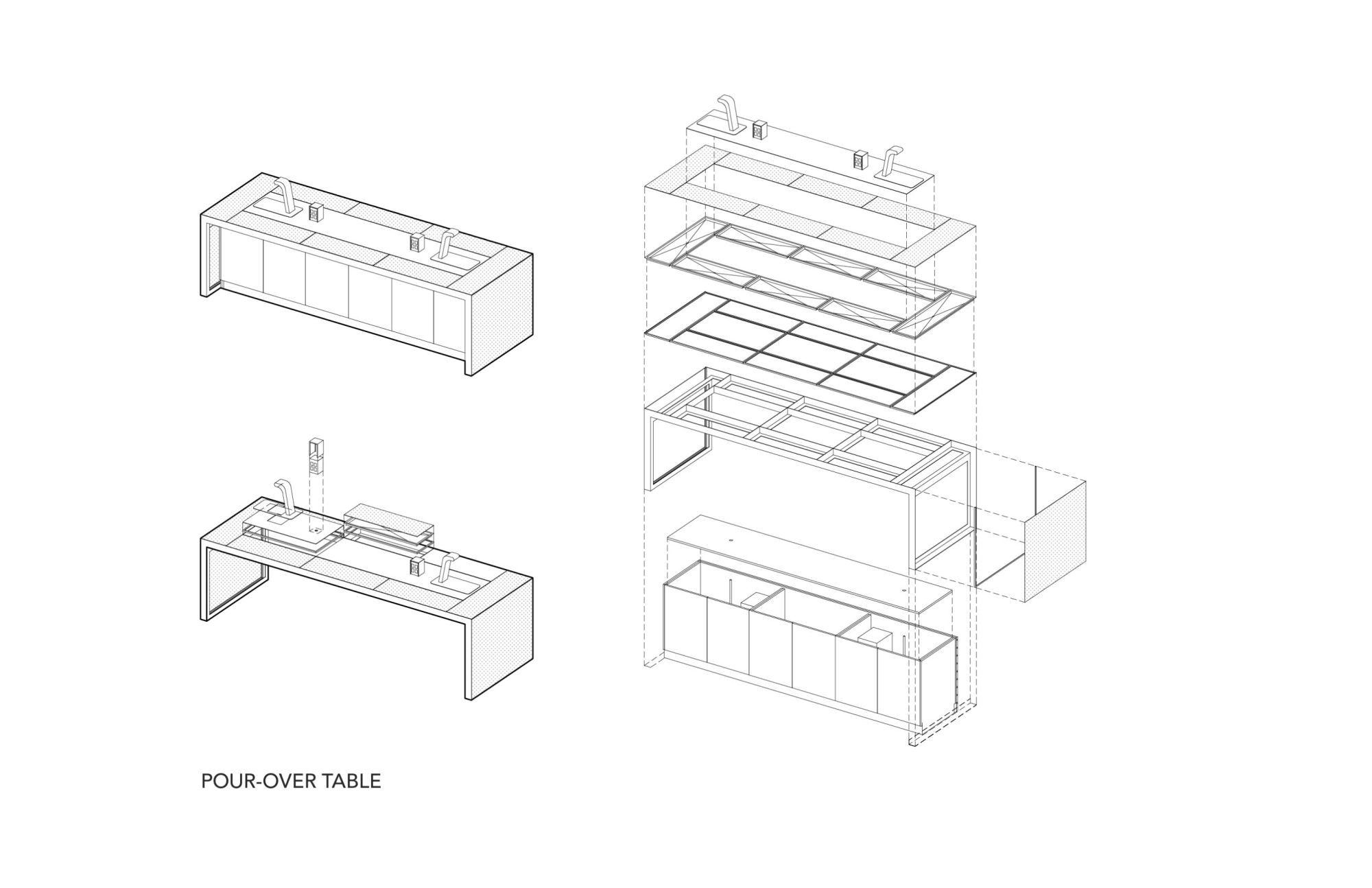 POUR-OVER TABLE