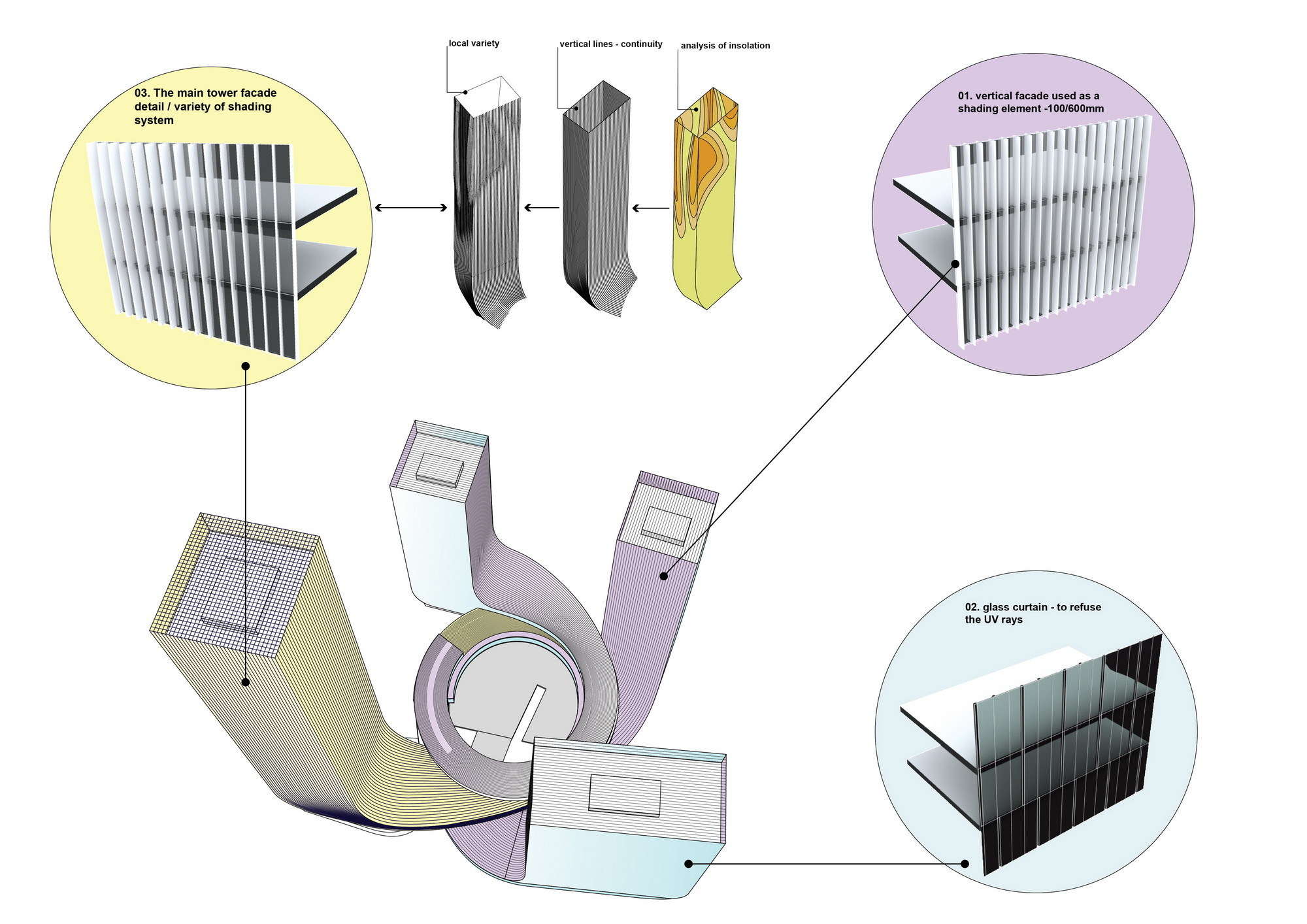 local variety

vertical lines - continuity

analysis of insolation

03. The main tower facade detail / variety of shading system

01. vertical facade used as a shading element -100/600mm

02. glass curtain - to refuse the UV rays