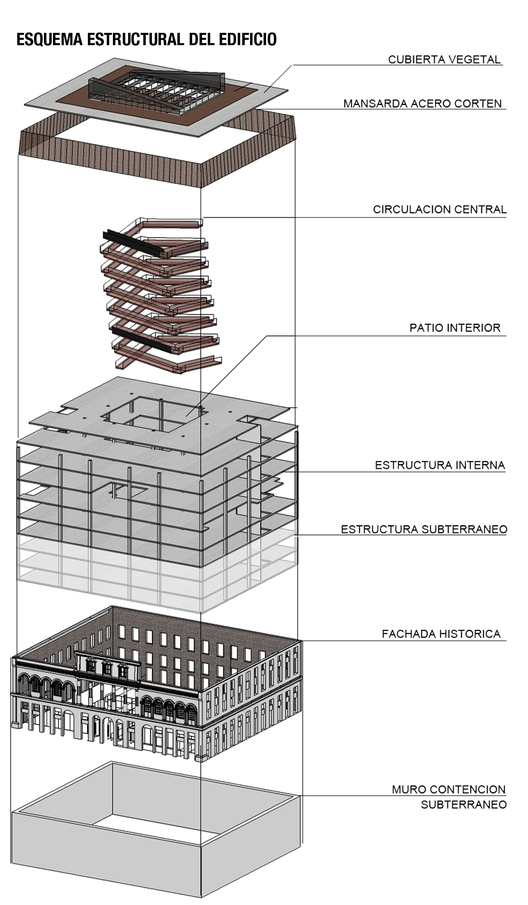 ESQUEMA ESTRUCTURAL DEL EDIFICIO

CUBIERTA VEGETAL

MANSARDA ACERO CORTEN

CIRCULACION CENTRAL

PATIO INTERIOR

ESTRUCTURA INTERNA

ESTRUCTURA SUBTERRANEO

FACHADA HISTORICA

MURO CONTENCION SUBTERRANEO