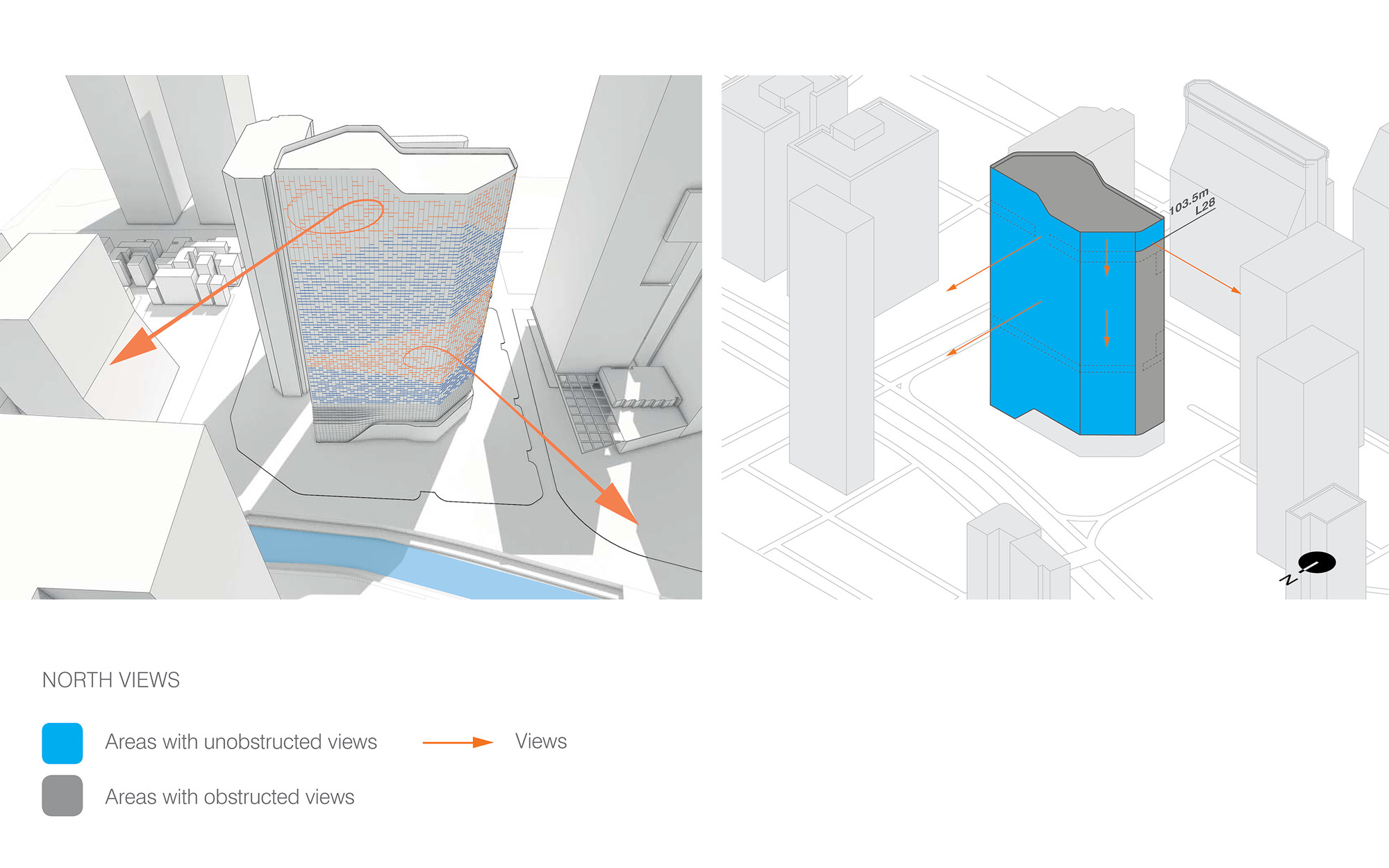 103.5m
L28

N

NORTH VIEWS

Areas with unobstructed views

Views

Areas with obstructed views