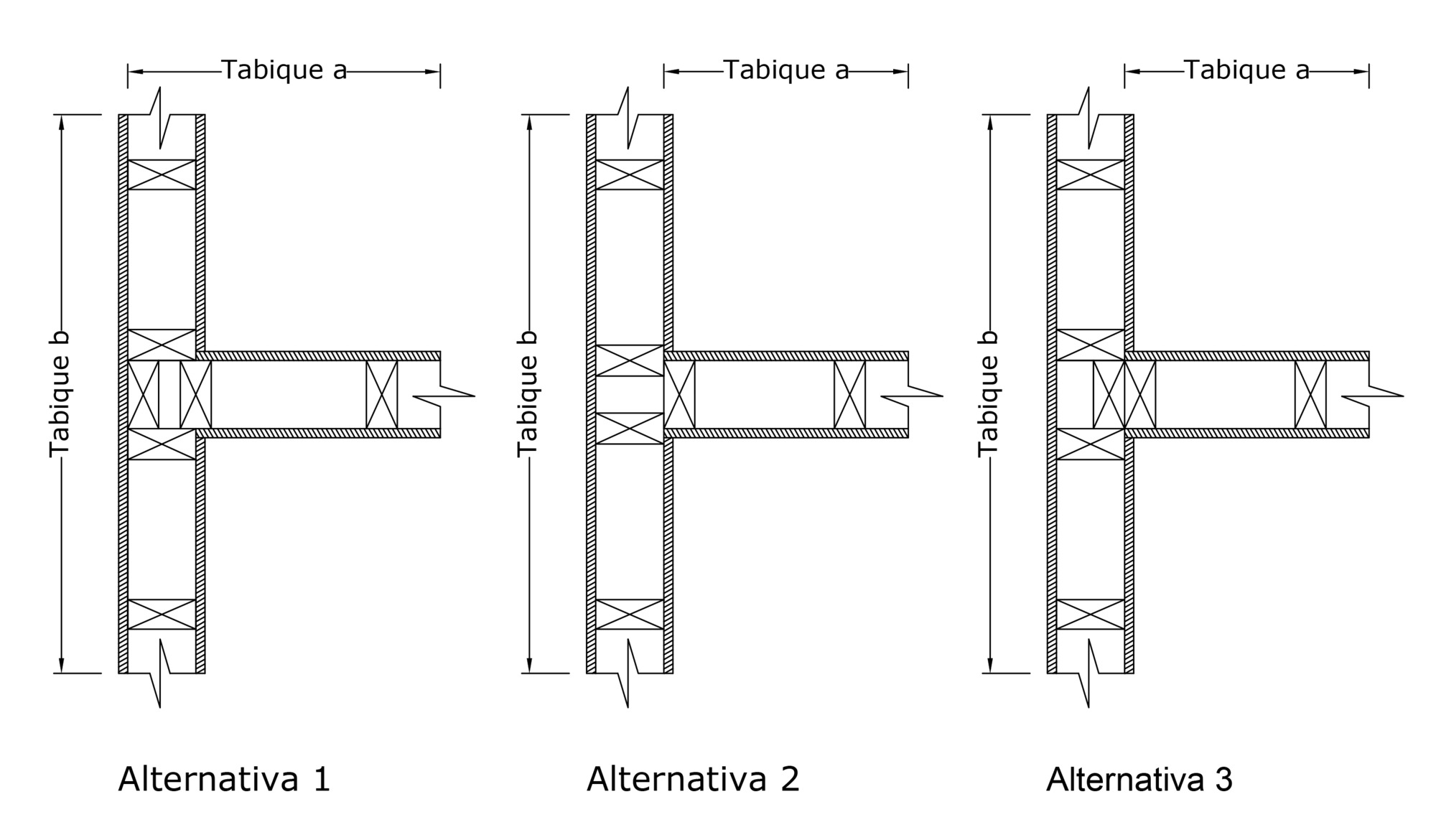 Tabique a

Tabique b

Alternativa 1

Tabique a

Tabique b

Alternativa 2

Tabique a

Tabique b

Alternativa 3