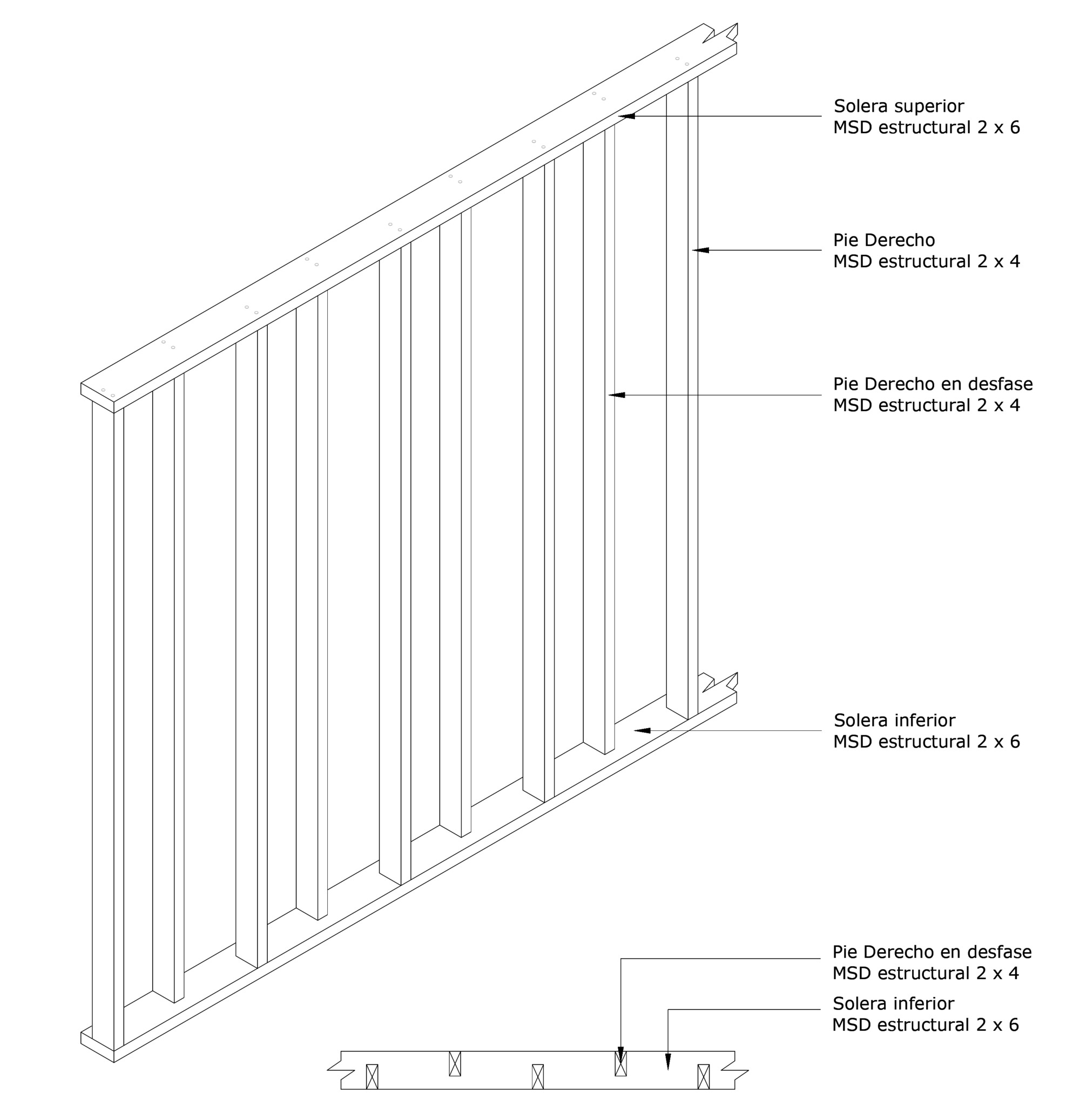 Solera superior
MSD estructural 2 x 6

Pie Derecho
MSD estructural 2 x 4

Pie Derecho en desfase
MSD estructural 2 x 4

Solera inferior
MSD estructural 2 x 6

Pie Derecho en desfase
MSD estructural 2 x 4

Solera inferior
MSD estructural 2 x 6