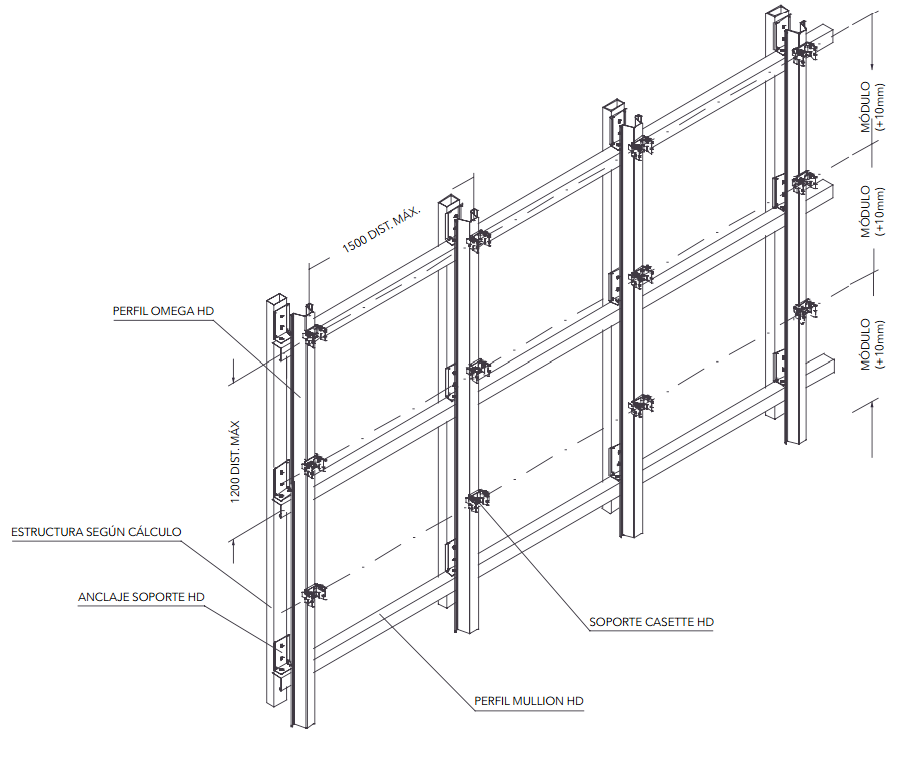 MÓDULO (+10mm)

MÓDULO (+10mm)

MÓDULO (+10mm)

1500 DIST. MÁX.

PERFIL OMEGA HD

1200 DIST. MÁX

ESTRUCTURA SEGÚN CÁLCULO

ANCLAJE SOPORTE HD

SOPORTE CASETTE HD

PERFIL MULLION HD