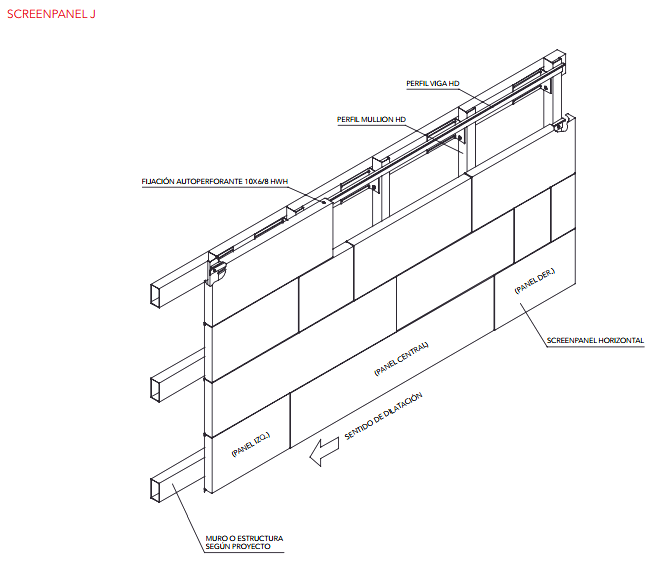 SCREENPANEL J

PERFIL VIGA HD

PERFIL MULLION HD

FIJACIÓN AUTOPERFORANTE 10X6/8 HWH

(PANEL DER.)

SCREENPANEL HORIZONTAL

(PANEL CENTRAL)

SENTIDO DE DILATACIÓN

(PANEL IZQ.)

MURO O ESTRUCTURA SEGÚN PROYECTO