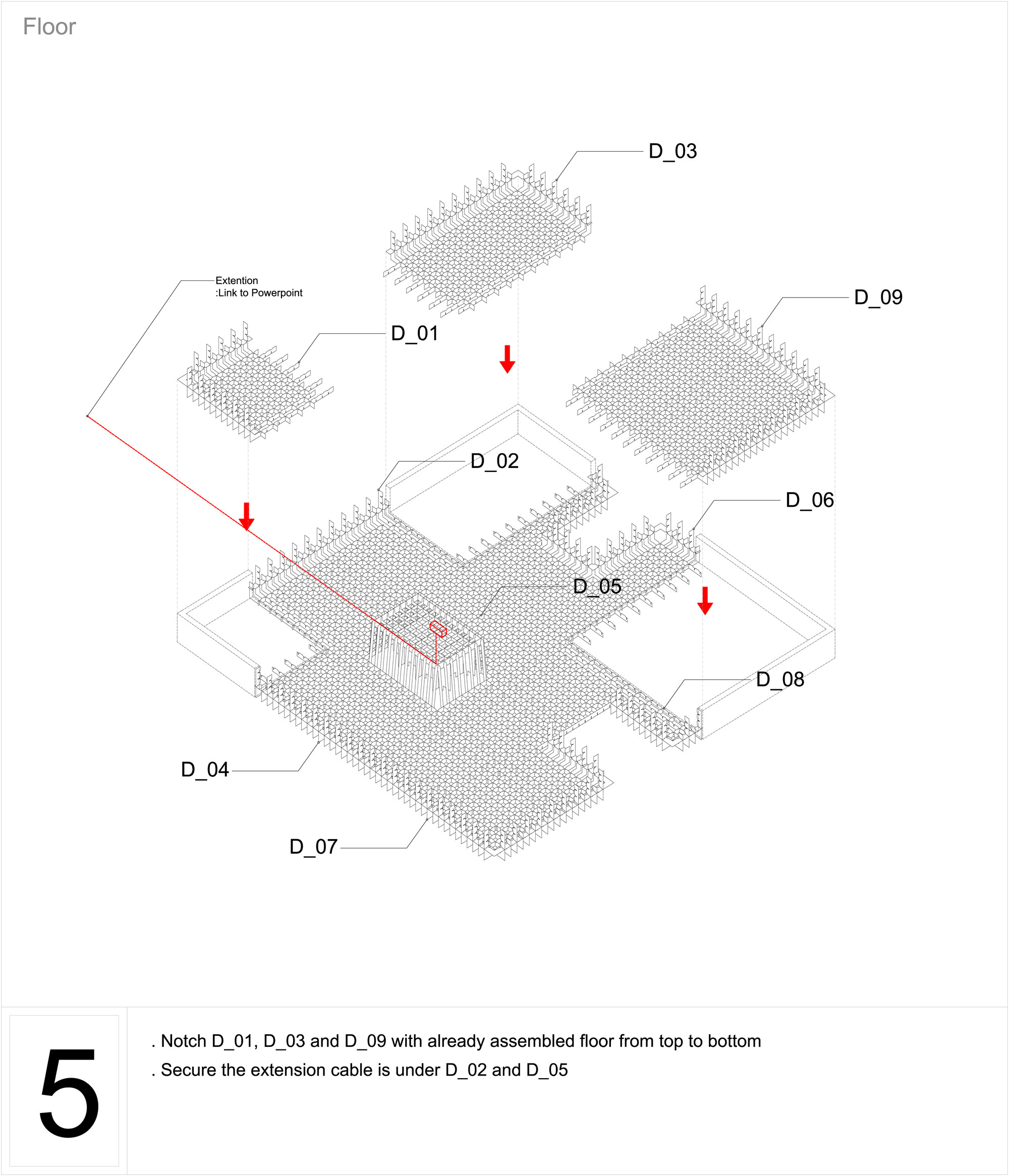 Floor

D_03

Extention
:Link to Powerpoint

D_09

D_01

D_02

D_06

D_05

D_08

D_04

D_07

5

. Notch D_01, D_03 and D_09 with already assembled floor from top to bottom
. Secure the extension cable is under D_02 and D_05