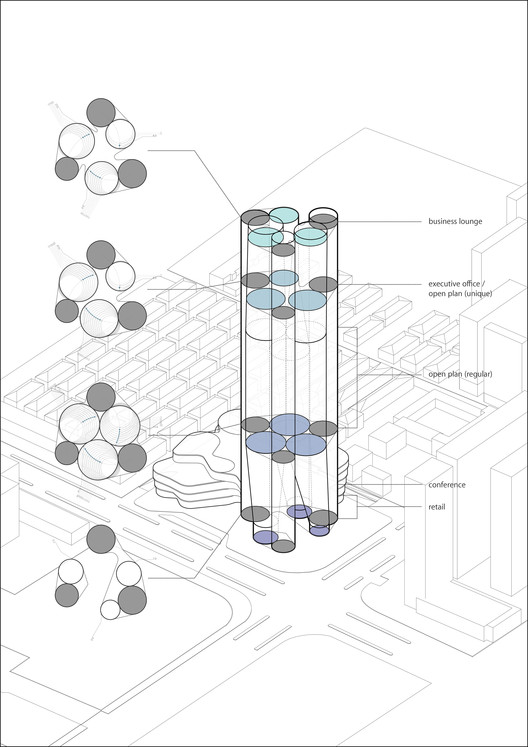 business lounge

executive office / open plan (unique)

open plan (regular)

conference

retail