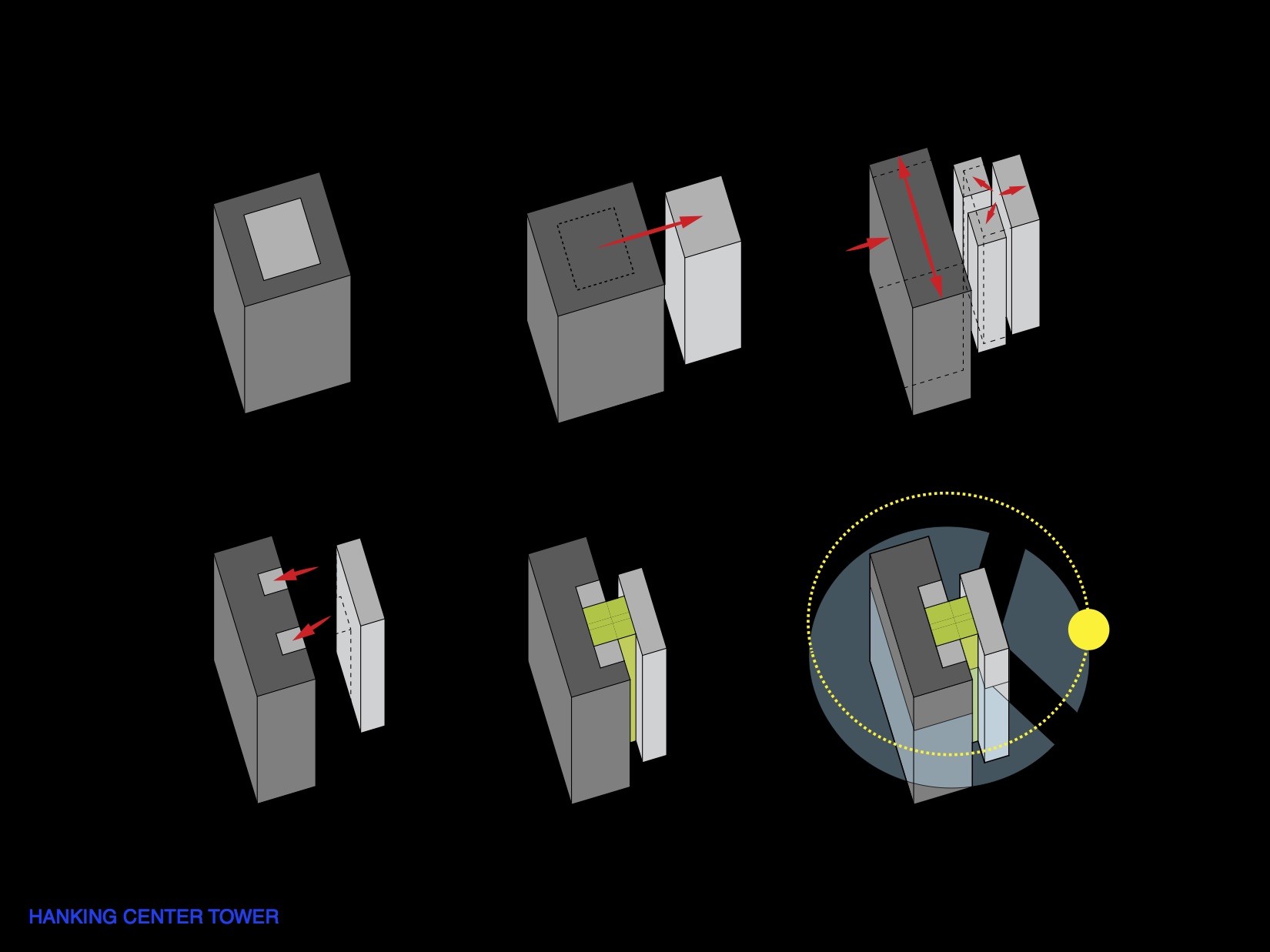 HANKING CENTER TOWER