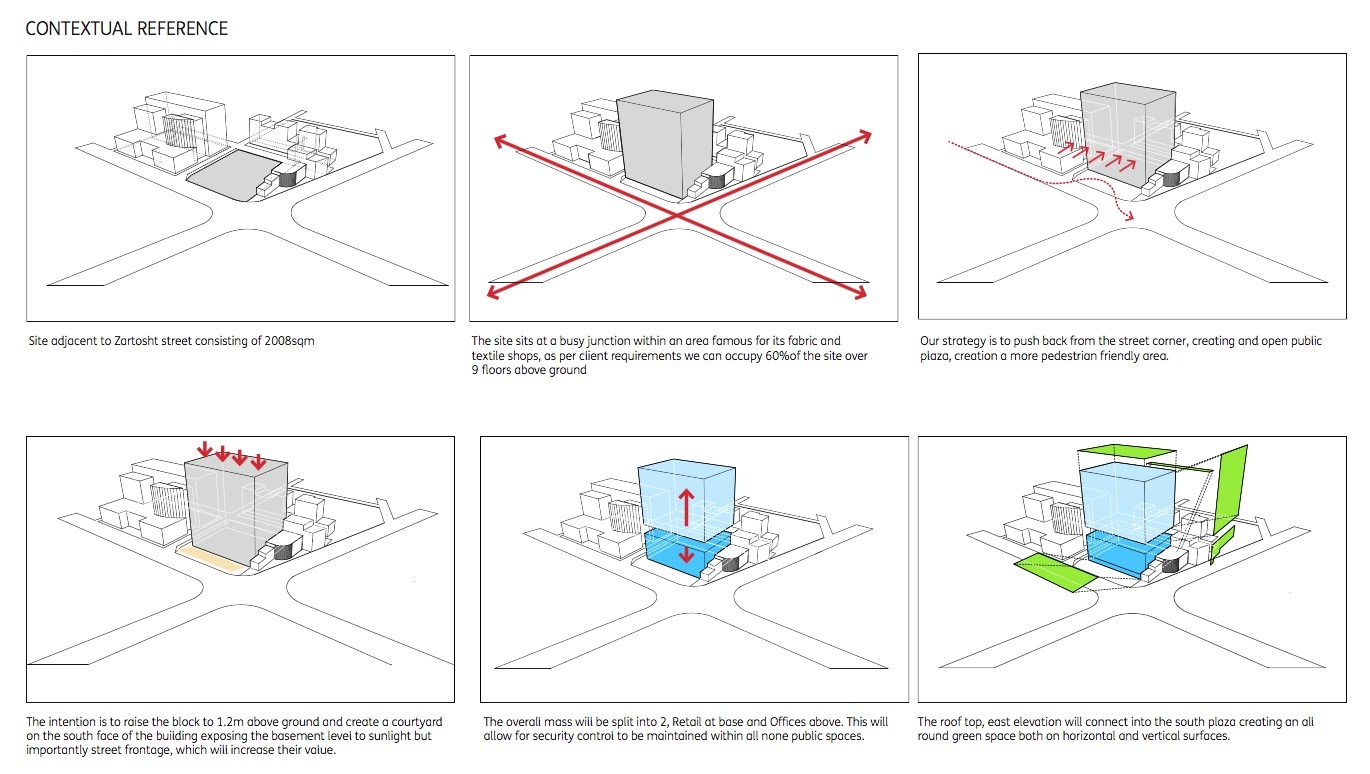 CONTEXTUAL REFERENCE

Site adjacent to Zartosht street consisting of 2008sqm

The site sits at a busy junction within an area famous for its fabric and textile shops, as per client requirements we can occupy 60%of the site over 9 floors above ground

Our strategy is to push back from the street corner, creating and open public plaza, creation a more pedestrian friendly area.

The intention is to raise the block to 1.2m above ground and create a courtyard on the south face of the building exposing the basement level to sunlight but importantly street frontage, which will increase their value.

The overall mass will be split into 2, Retail at base and Offices above. This will allow for security control to be maintained within all none public spaces.

The roof top, east elevation will connect into the south plaza creating an all round green space both on horizontal and vertical surfaces.