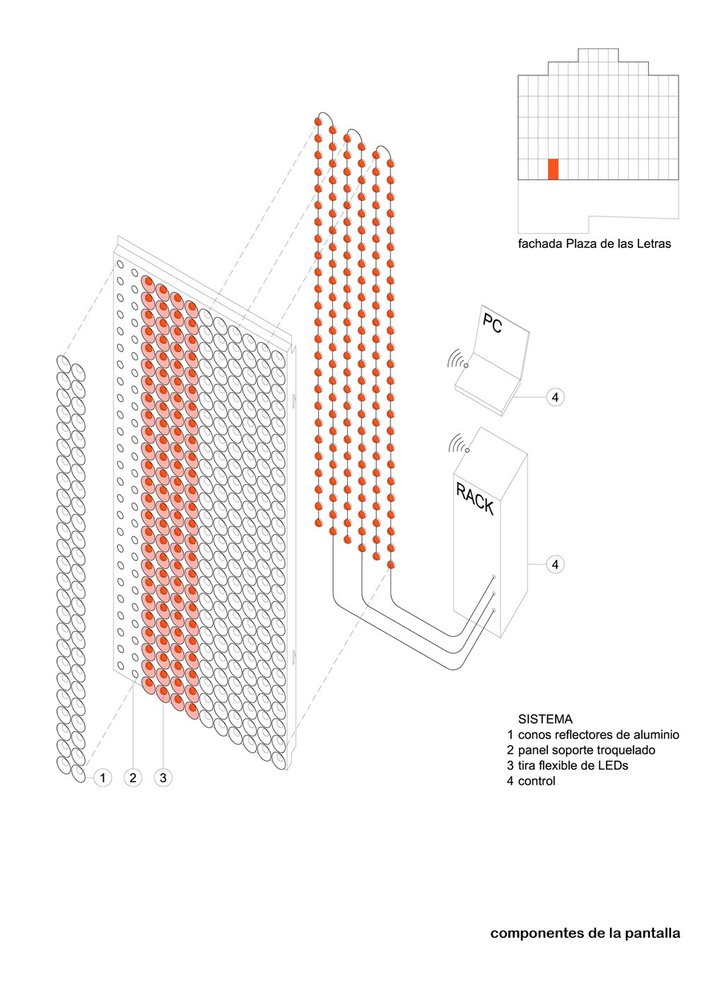 fachada Plaza de las Letras

PC

4

RACK

4

1

2

3

SISTEMA
1 conos reflectores de aluminio
2 panel soporte troquelado
3 tira flexible de LEDs
4 control

componentes de la pantalla