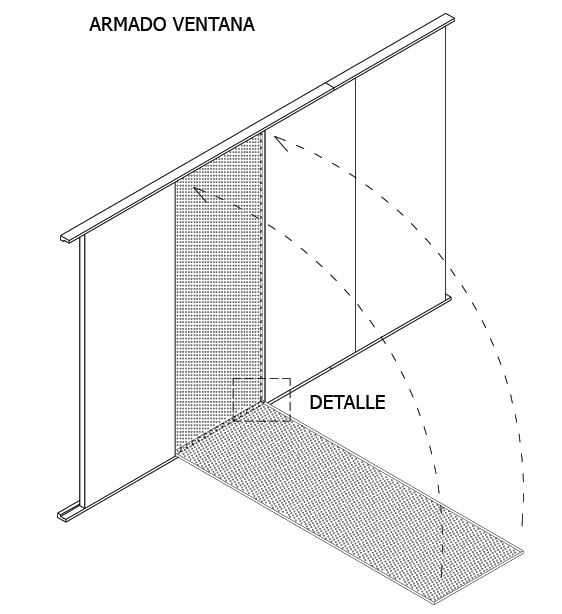 ARMADO VENTANA

DETALLE