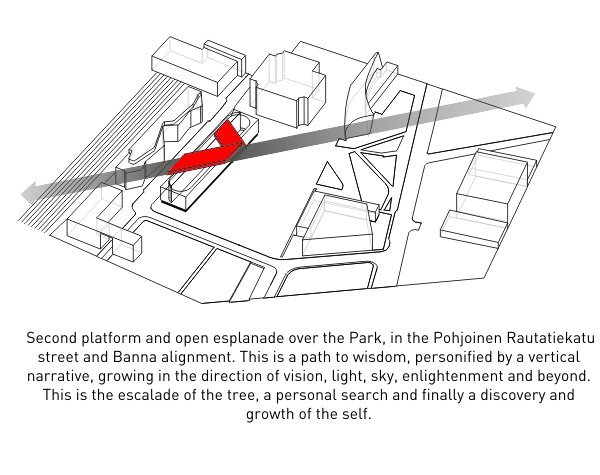 Second platform and open esplanade over the Park, in the Pohjoinen Rautatiekatu street and Banna alignment. This is a path to wisdom, personified by a vertical narrative, growing in the direction of vision, light, sky, enlightenment and beyond. This is the escalade of the tree, a personal search and finally a discovery and growth of the self.