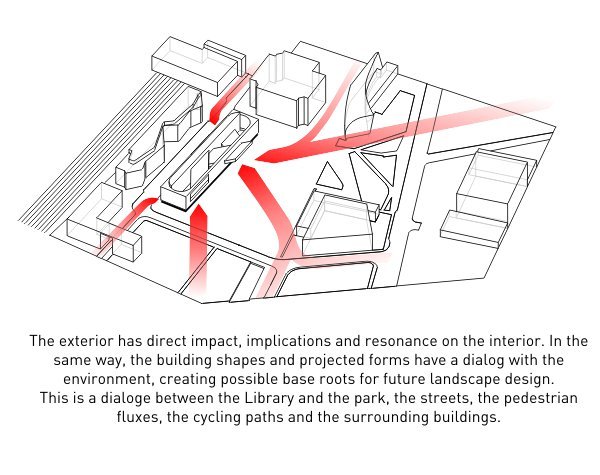 The exterior has direct impact, implications and resonance on the interior. In the same way, the building shapes and projected forms have a dialog with the environment, creating possible base roots for future landscape design.
This is a dialoge between the Library and the park, the streets, the pedestrian fluxes, the cycling paths and the surrounding buildings.