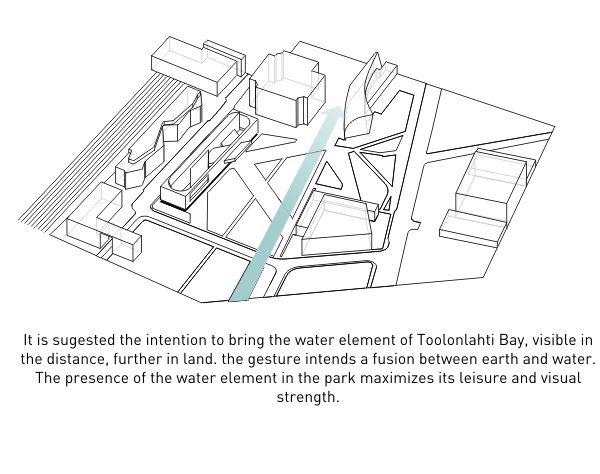 It is sugested the intention to bring the water element of Toolonlahti Bay, visible in the distance, further in land. the gesture intends a fusion between earth and water. The presence of the water element in the park maximizes its leisure and visual strength.