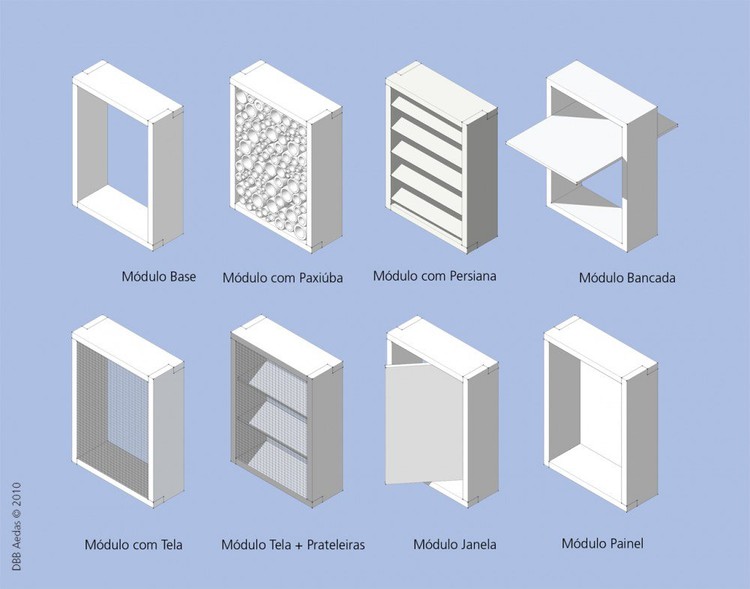 Módulo Base

Módulo com Paxiúba

Módulo com Persiana

Módulo Bancada

Módulo com Tela

Módulo Tela + Prateleiras

Módulo Janela

Módulo Painel

DBB Aedas © 2010