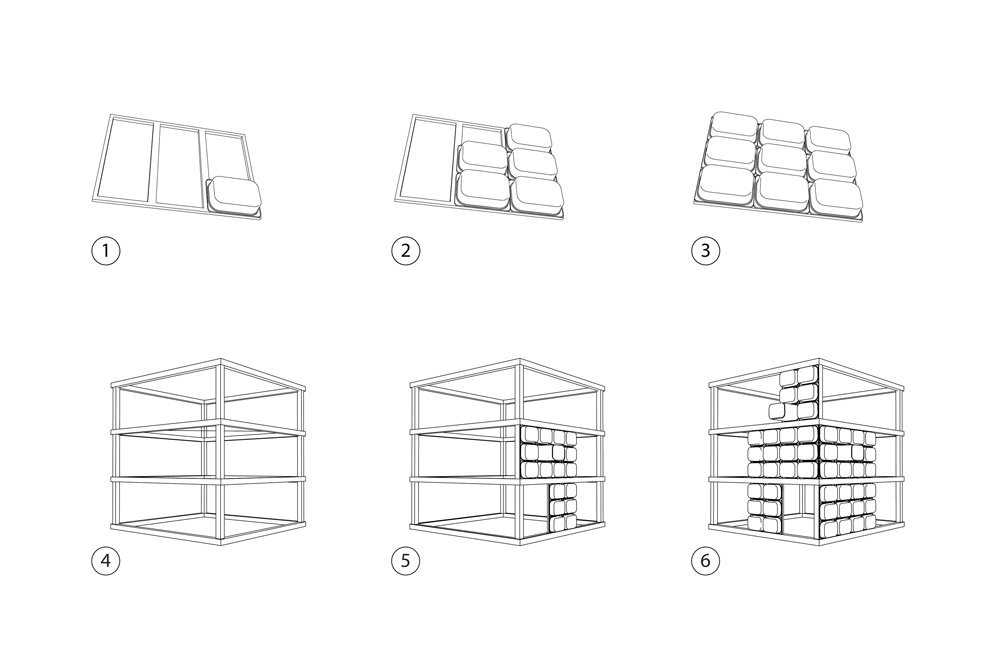 1

2

3

4

5

6