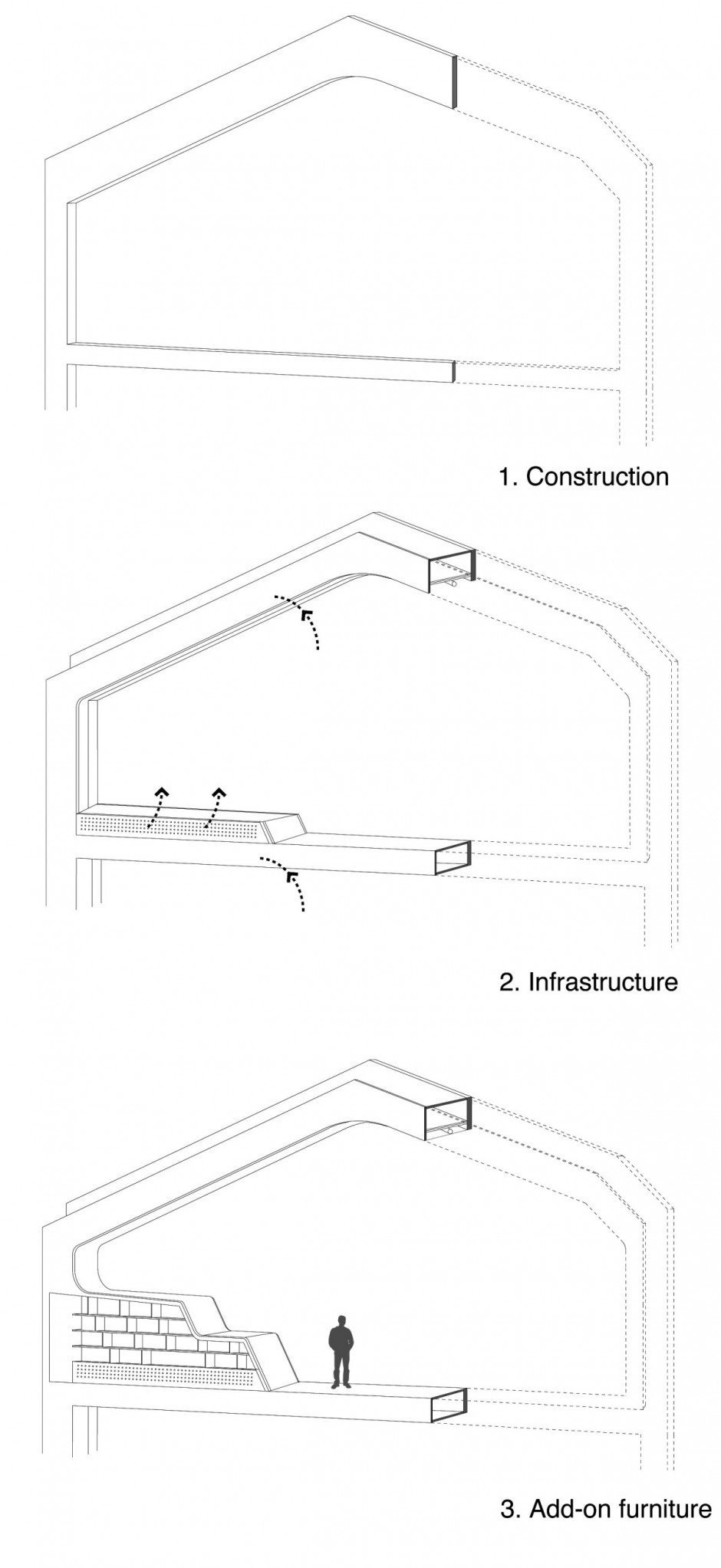 1. Construction

2. Infrastructure

3. Add-on furniture