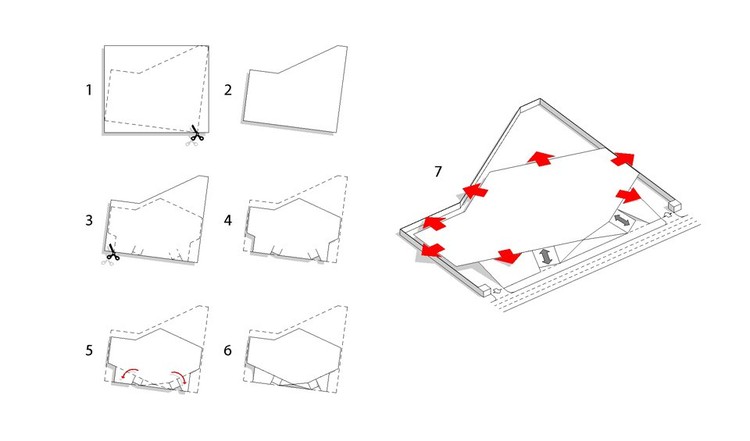 1
2
3
4
5
6
7