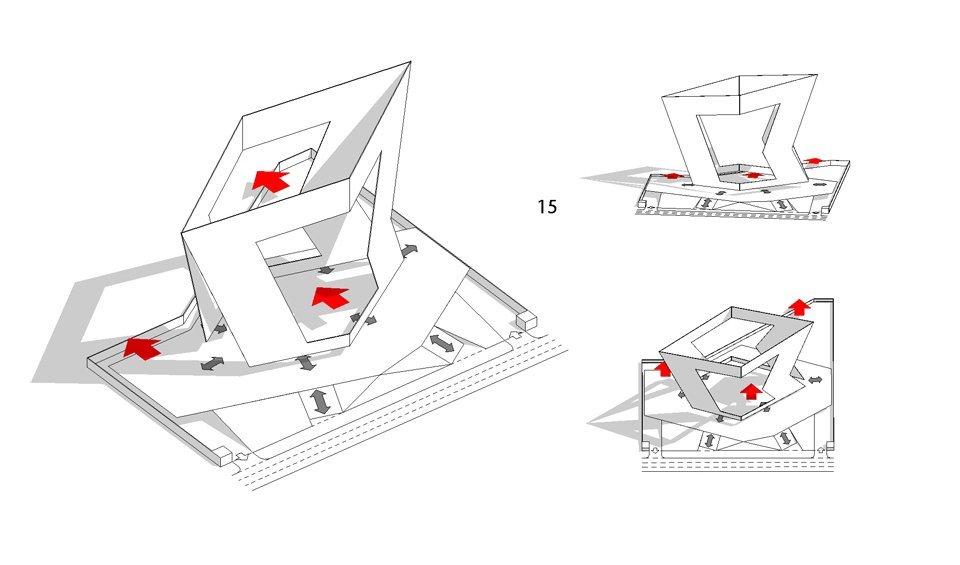 15