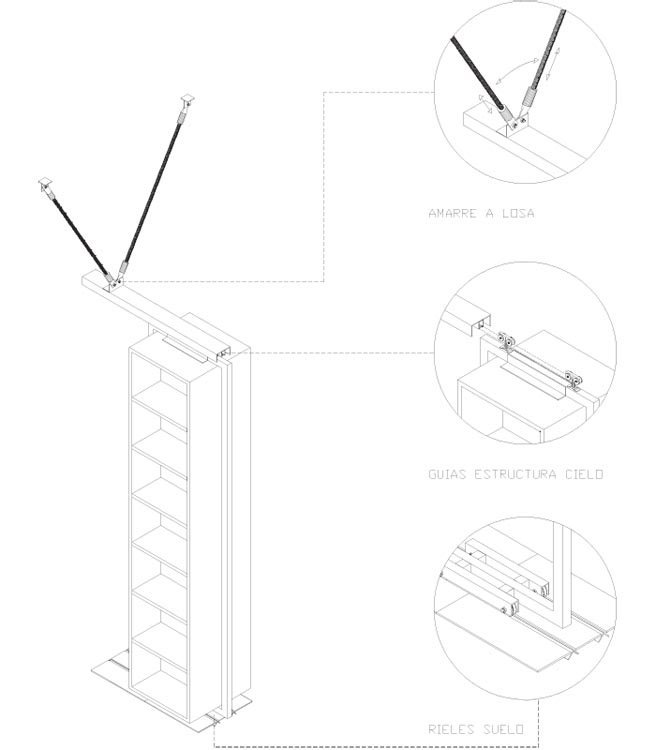 AMARRE A LOSA

GUIAS ESTRUCTURA CIELO

RIELES SUELO