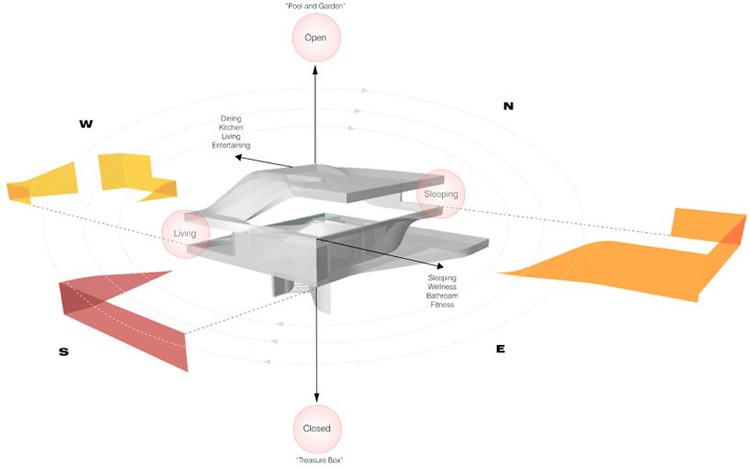 "Pool and Garden"

Open

N

W

Dining
Kitchen
Living
Entertaining

Sleeping

Living

Sleeping
Wellness
Bathroom
Fitness

S

E

Closed

"Treasure Box"