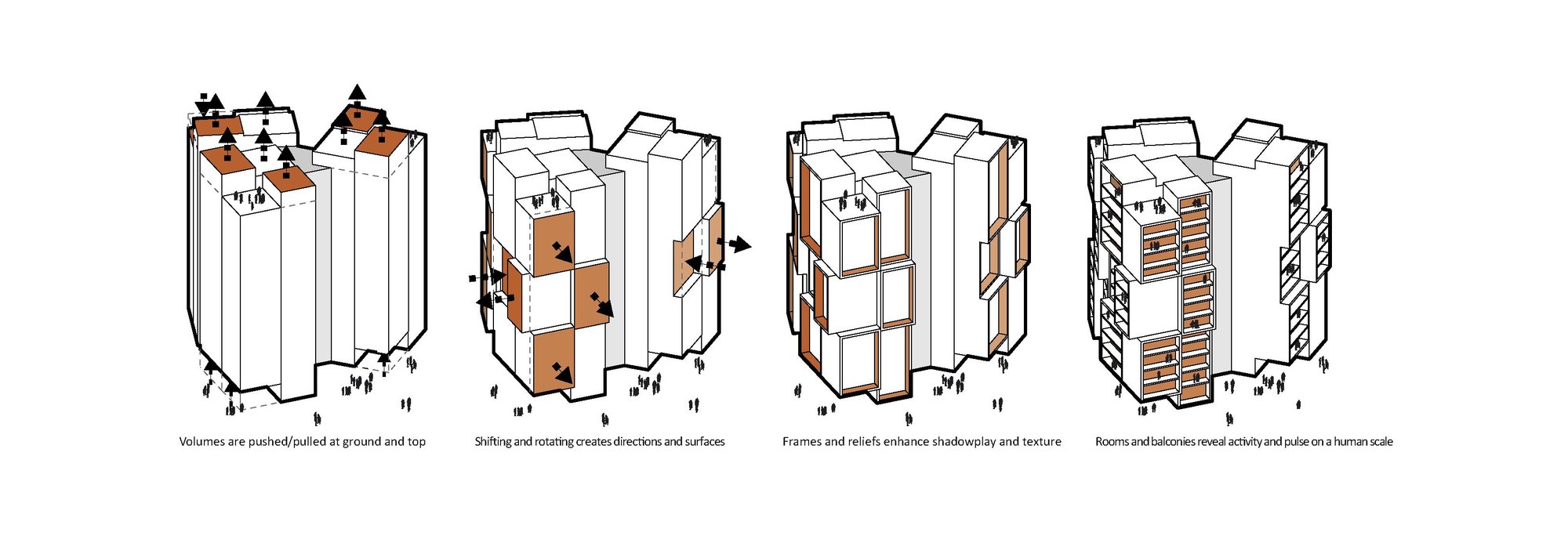 Volumes are pushed/pulled at ground and top

Shifting and rotating creates directions and surfaces

Frames and reliefs enhance shadowplay and texture

Rooms and balconies reveal activity and pulse on a human scale