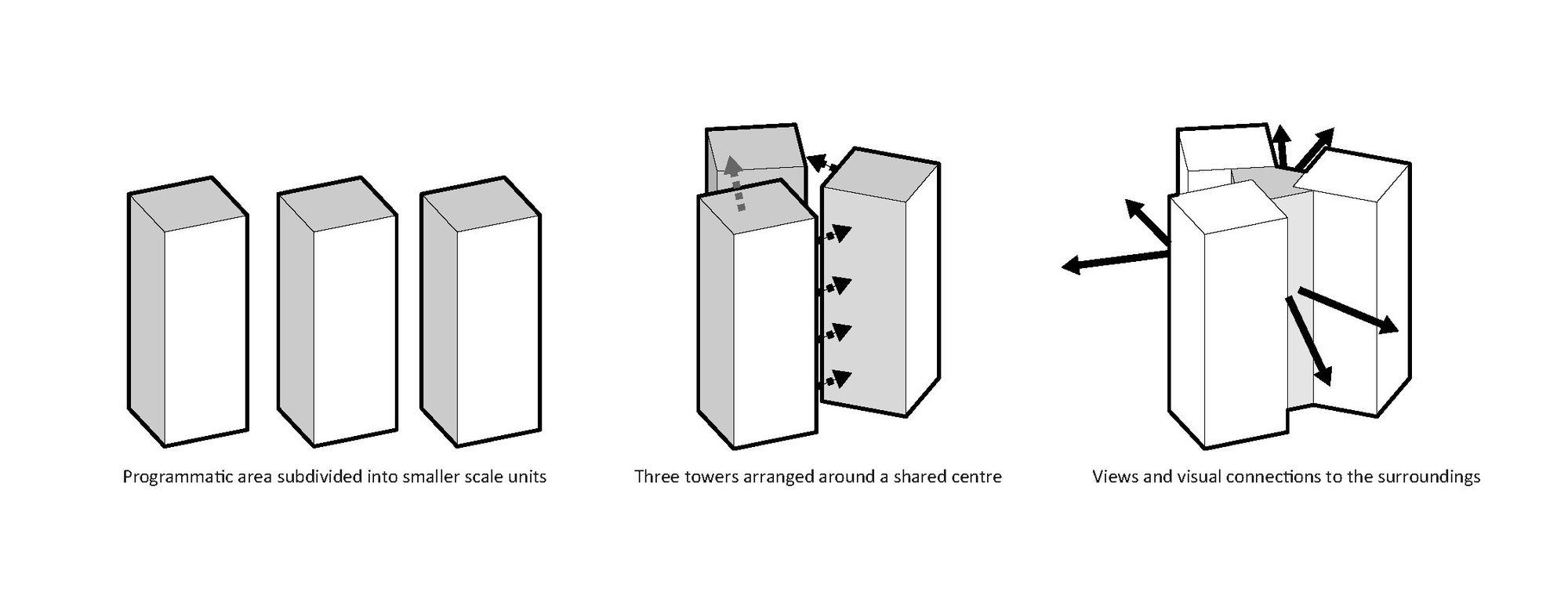 Programmatic area subdivided into smaller scale units

Three towers arranged around a shared centre

Views and visual connections to the surroundings