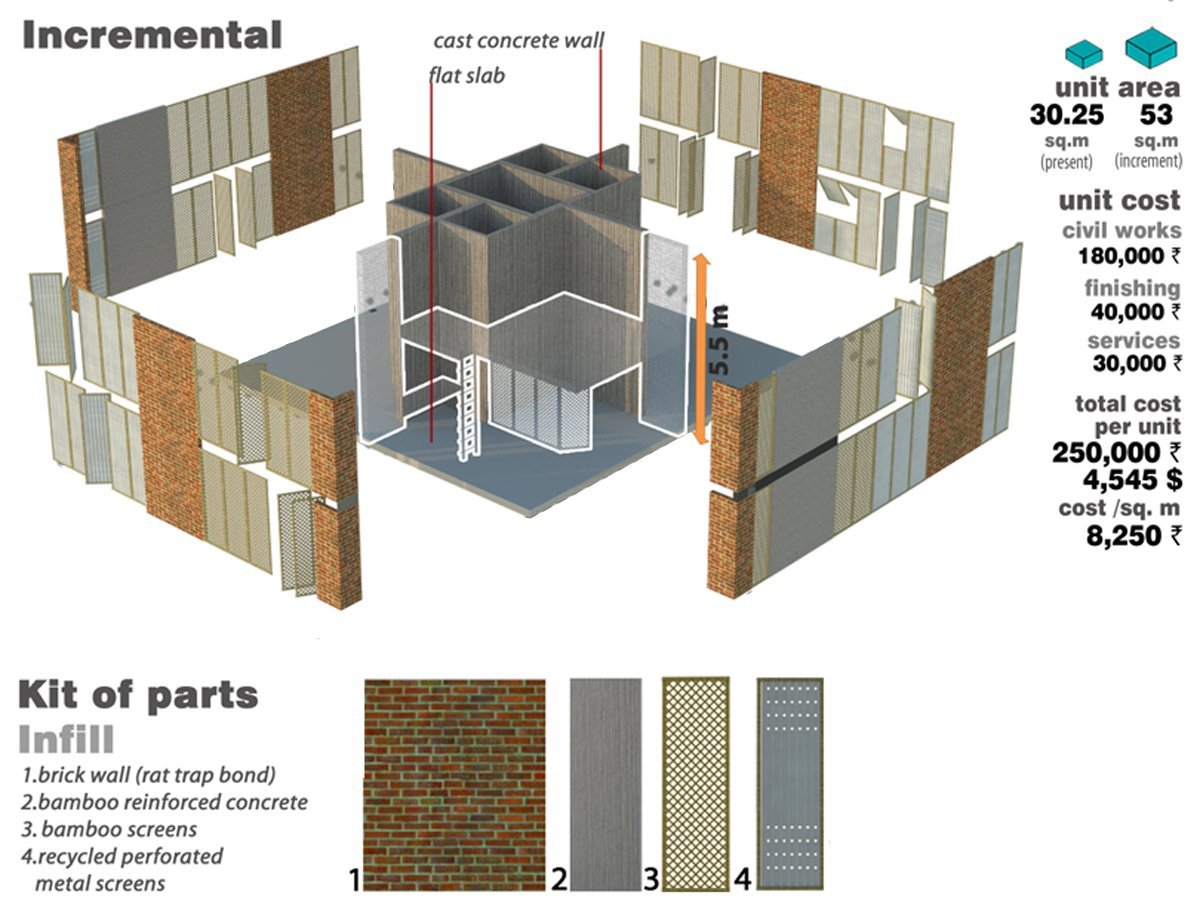 Incremental

cast concrete wall

flat slab

5.5 m

unit area
30.25 sq.m (present)
53 sq.m (increment)

unit cost
civil works
180,000 ₹
finishing
40,000 ₹
services
30,000 ₹

total cost per unit
250,000 ₹
4,545 $
cost /sq. m
8,250 ₹

Kit of parts
Infill
1.brick wall (rat trap bond)
2.bamboo reinforced concrete
3. bamboo screens
4.recycled perforated metal screens

1 2 3 4