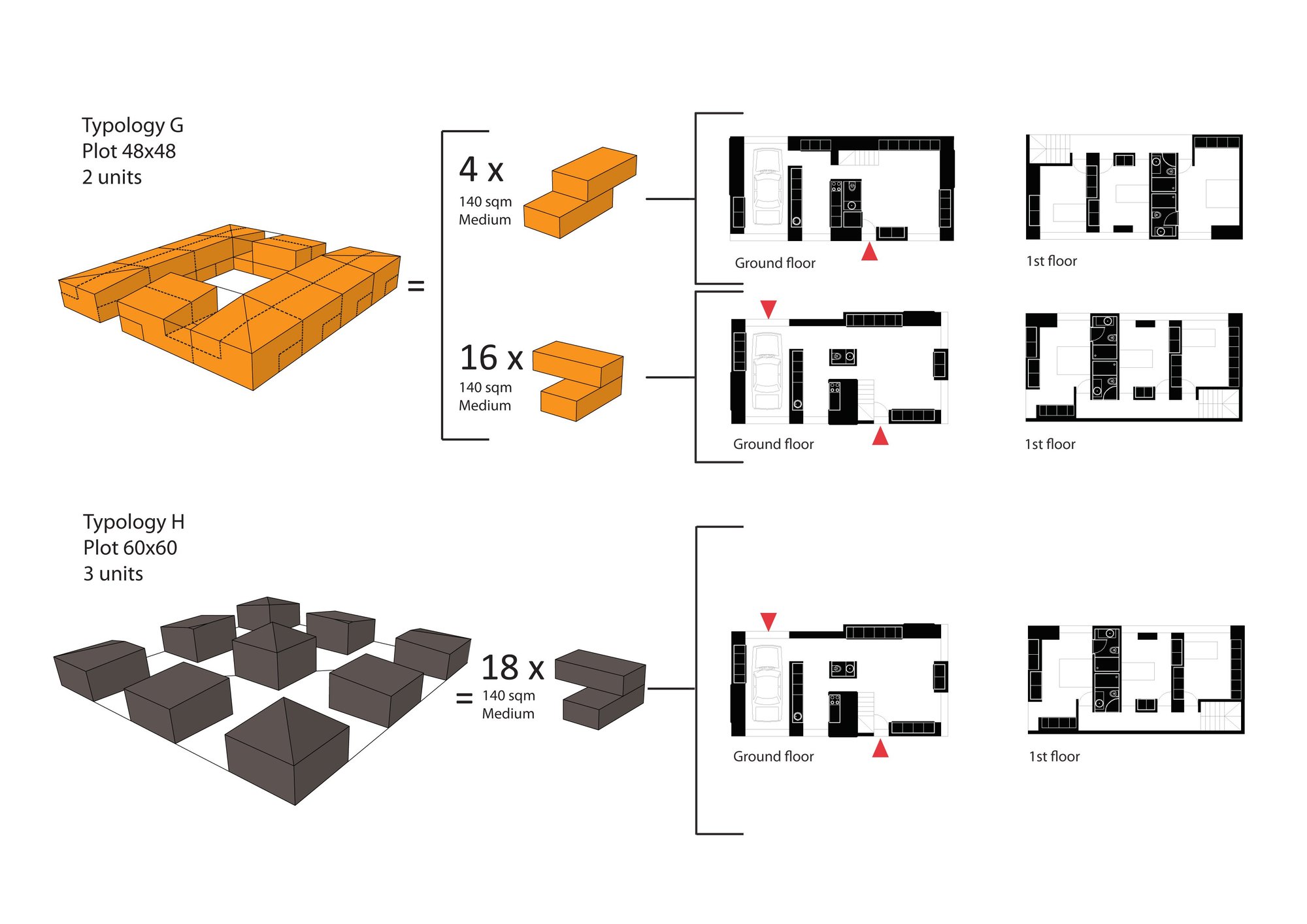 Typology G
Plot 48x48
2 units

=

4 x
140 sqm
Medium

Ground floor

1st floor

16 x
140 sqm
Medium

Ground floor

1st floor

Typology H
Plot 60x60
3 units

=

18 x
140 sqm
Medium

Ground floor

1st floor