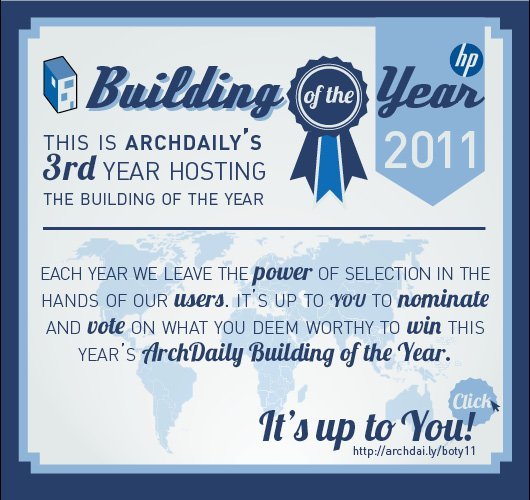 Building of the Year

hp

2011

THIS IS ARCHDAILY'S 3rd YEAR HOSTING THE BUILDING OF THE YEAR

EACH YEAR WE LEAVE THE power OF SELECTION IN THE HANDS OF OUR users. IT'S UP TO YOU TO nominate AND vote ON WHAT YOU DEEM WORTHY TO win THIS YEAR'S ArchDaily Building of the Year.

Click

It's up to You!

http://archdai.ly/boty11